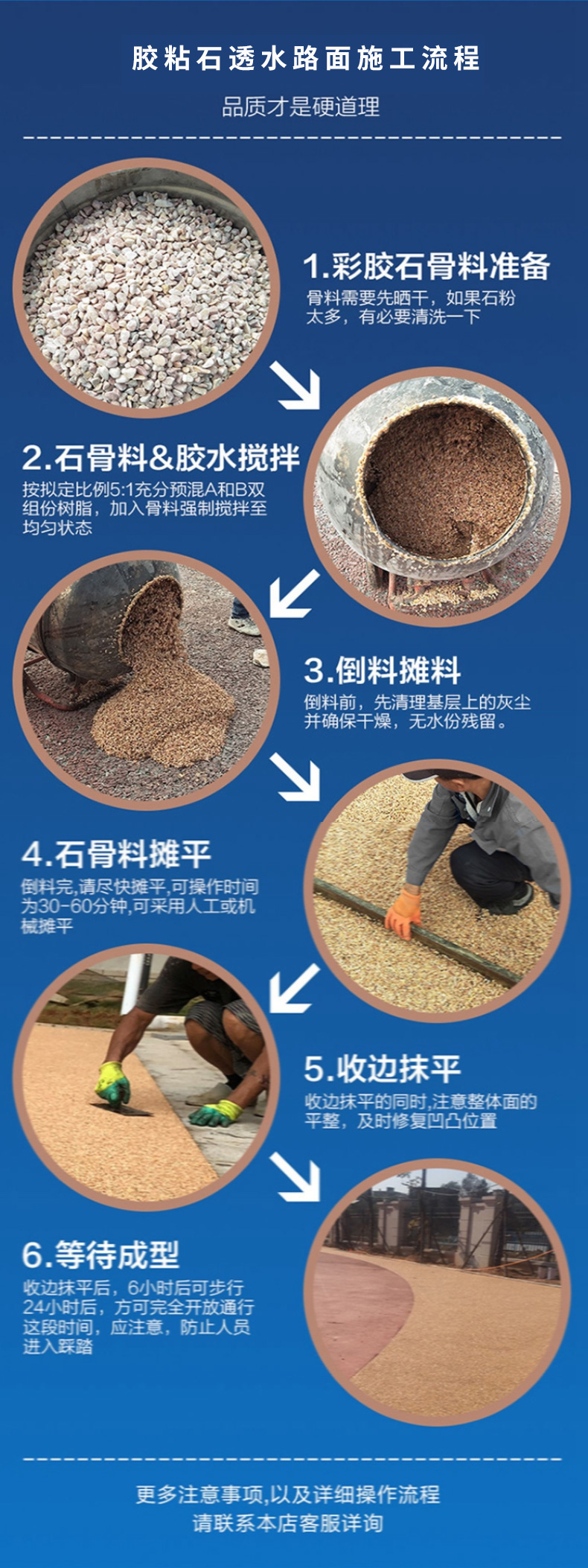 胶粘石透水路面施工流程

品质才是硬道理

1.彩胶石骨料准备

骨料需要先晒干，如果石粉太多，有必要清洗一下

2.石骨料&胶水搅拌

按拟定比例5:1充分预混A和B双组份树脂，加入骨料强制搅拌至均匀状态

3.倒料摊料

倒料前，先清理基层上的灰尘并确保干燥，无水份残留。

4.石骨料摊平

倒料完,请尽快摊平,可操作时间为30-60分钟,可采用人工或机械摊平

5.收边抹平

收边抹平的同时,注意整体面的平整，及时修复凹凸位置

6.等待成型

收边抹平后，6小时后可步行24小时后，方可完全开放通行这段时间，应注意，防止人员进入踩踏

更多注意事项,以及详细操作流程
请联系本店客服详询