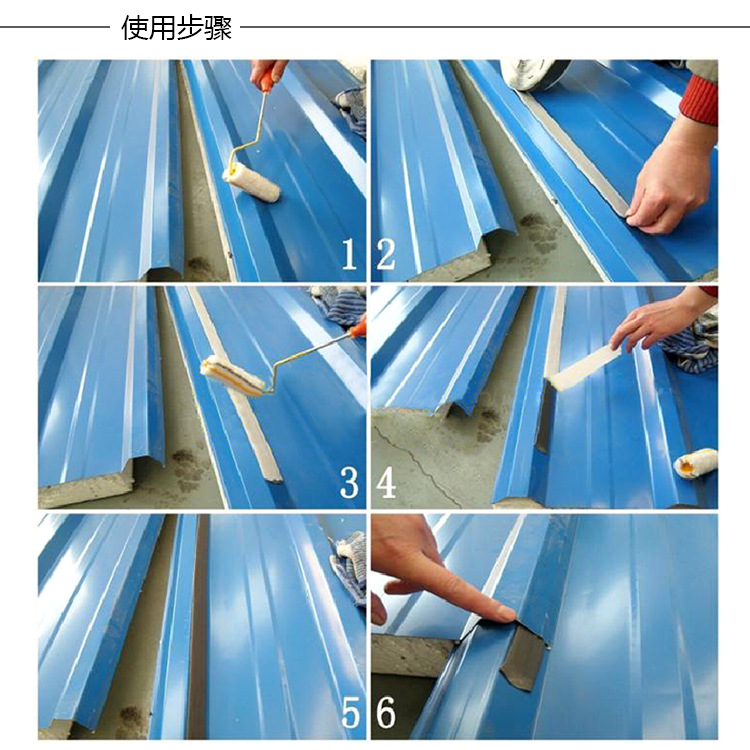 使用步骤

1

2

3

4

5

6