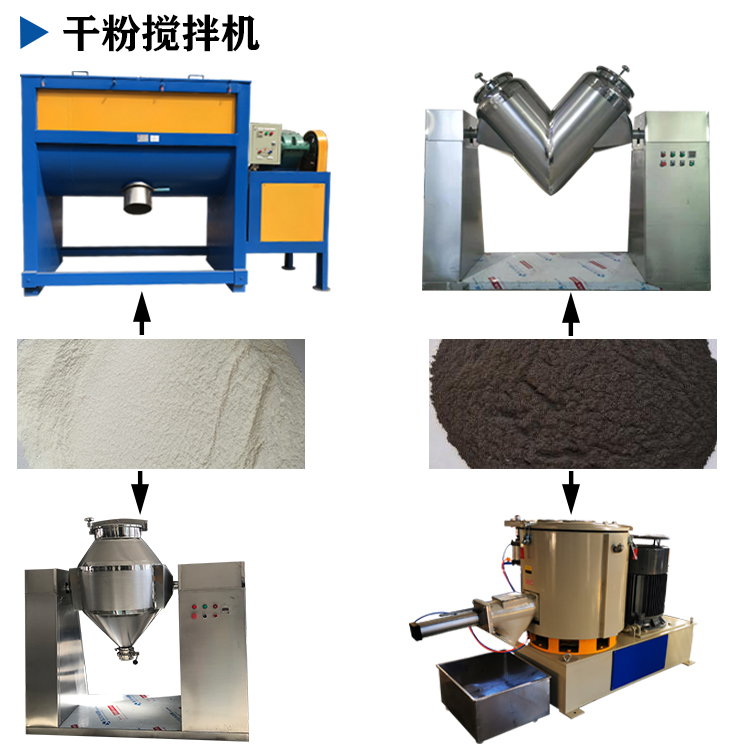 干粉搅拌机