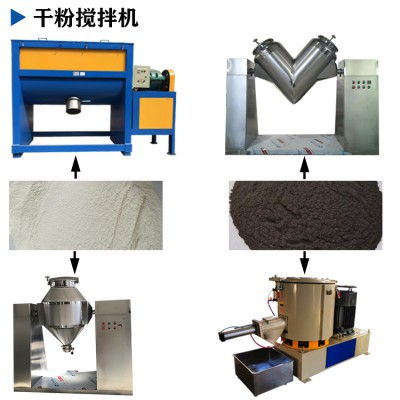 干粉搅拌机