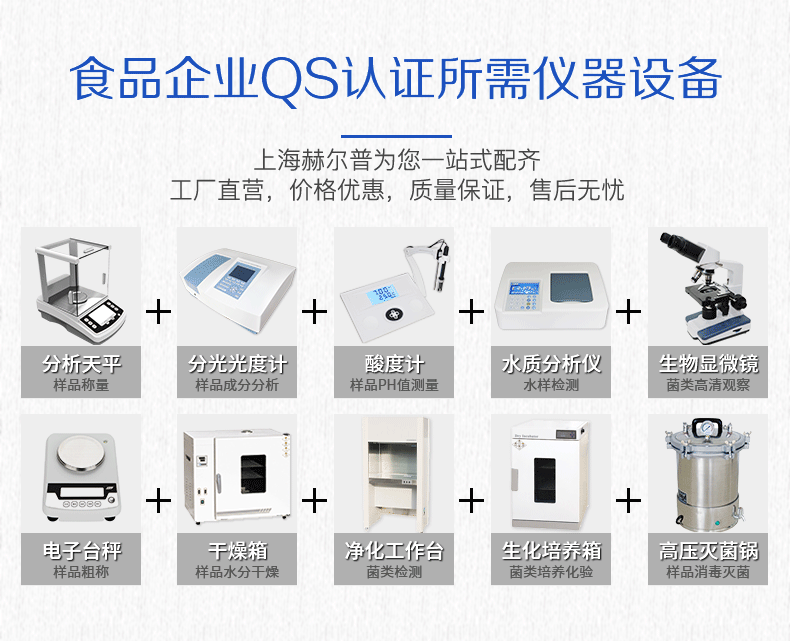 食品企业QS认证所需仪器设备

上海赫尔普为您一站式配齐
工厂直营，价格优惠，质量保证，售后无忧

分析天平
样品称量

+

分光光度计
样品成分分析

+

酸度计
样品PH值测量

+

水质分析仪
水样检测

+

生物显微镜
菌类高清观察

电子台秤
样品粗称

+

干燥箱
样品水分干燥

+

净化工作台
菌类检测

+

生化培养箱
菌类培养化验

+

高压灭菌锅
样品消毒灭菌