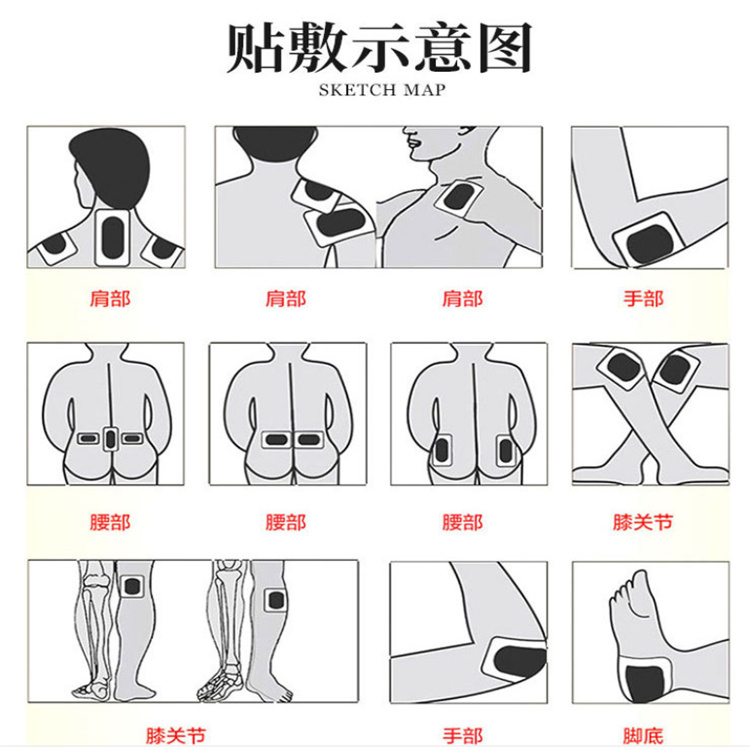 贴敷示意图
SKETCH MAP

肩部

肩部

肩部

手部

腰部

腰部

腰部

膝关节

膝关节

手部

脚底