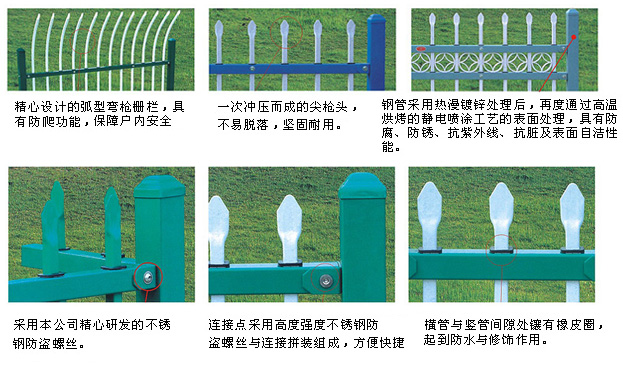 精心设计的弧型弯枪栅栏，具有防爬功能，保障户内安全

一次冲压而成的尖枪头，不易脱落，坚固耐用。

钢管采用热浸镀锌处理后，再度通过高温烘烤的静电喷涂工艺的表面处理，具有防腐、防锈、抗紫外线、抗脏及表面自洁性能。

采用本公司精心研发的不锈钢防盗螺丝。

连接点采用高度强度不锈钢防盗螺丝与连接拼装组成，方便快捷

横管与竖管间隙处镶有橡皮圈，起到防水与修饰作用。