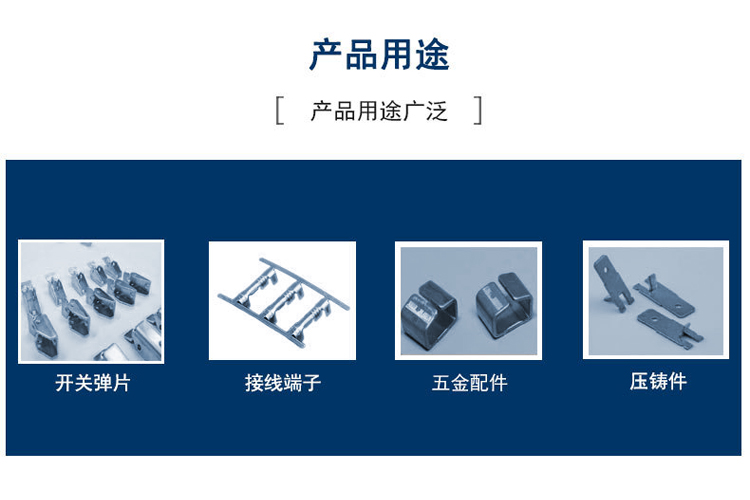 产品用途

[ 产品用途广泛 ]

开关弹片

接线端子

五金配件

压铸件