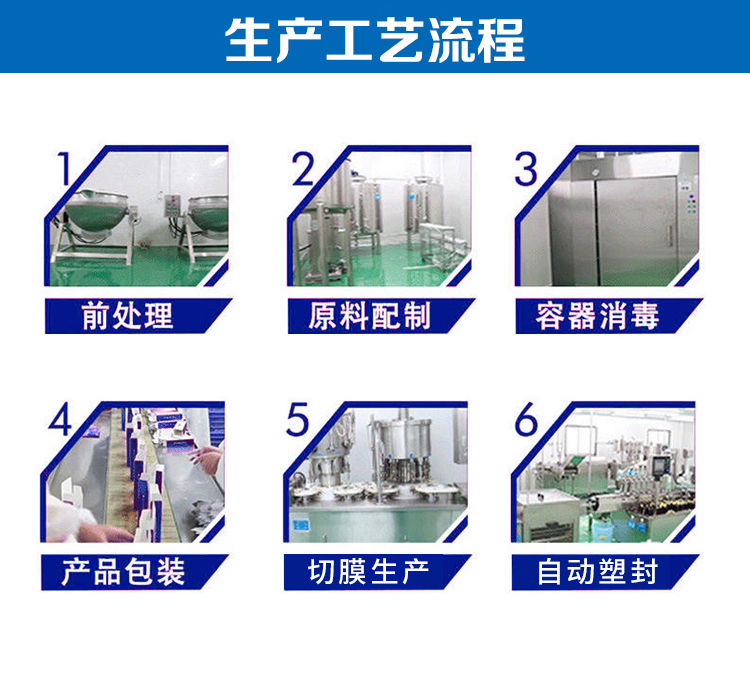 生产工艺流程

1
前处理

2
原料配制

3
容器消毒

4
产品包装

5
切膜生产

6
自动塑封