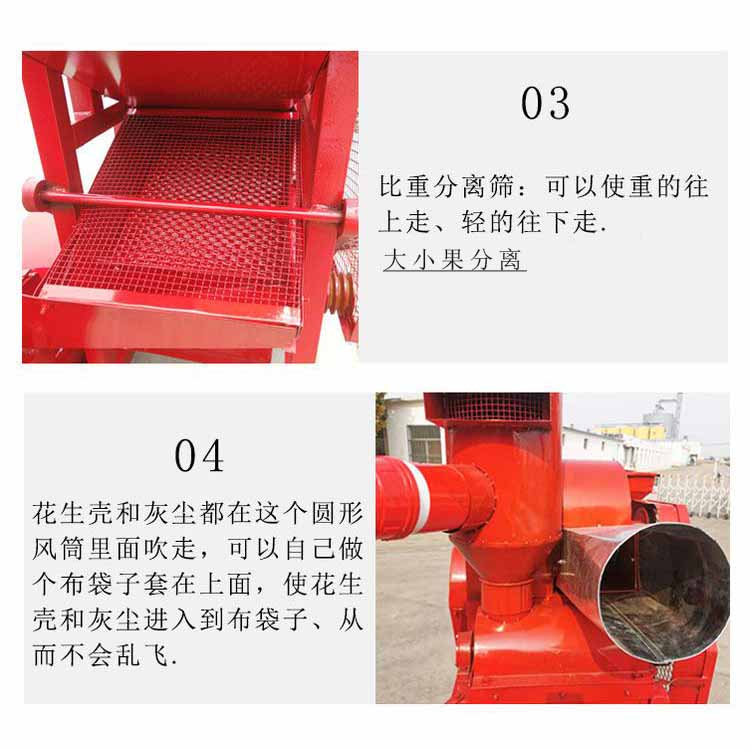 03

比重分离筛：可以使重的往上走、轻的往下走.

大小果分离

04

花生壳和灰尘都在这个圆形风筒里面吹走，可以自己做个布袋子套在上面，使花生壳和灰尘进入到布袋子、从而不会乱飞.