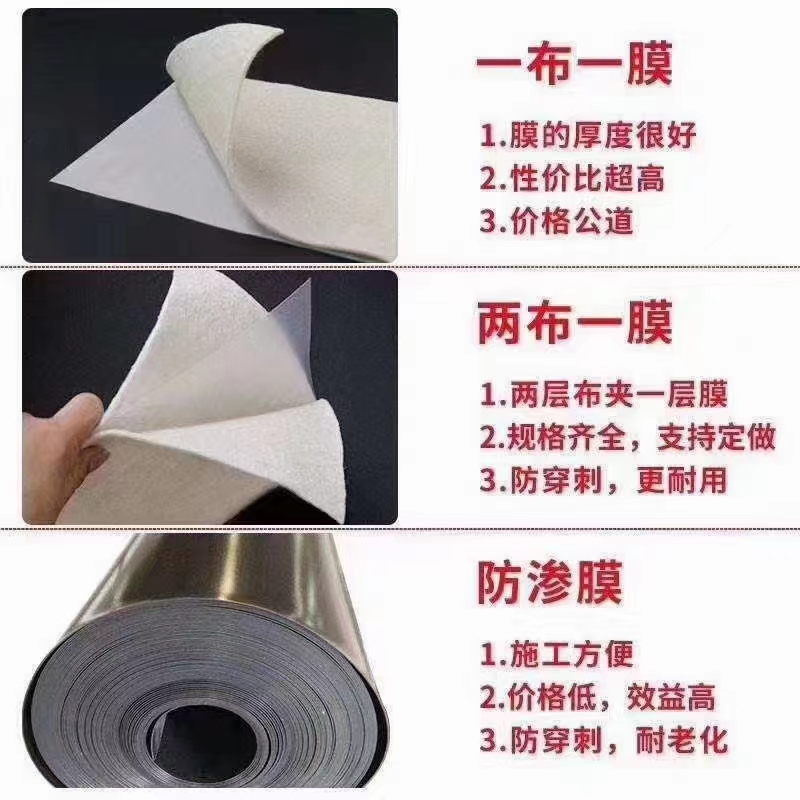 一布一膜

1.膜的厚度很好
2.性价比超高
3.价格公道

两布一膜

1.两层布夹一层膜
2.规格齐全，支持定做
3.防穿刺，更耐用

防渗膜

1.施工方便
2.价格低，效益高
3.防穿刺，耐老化