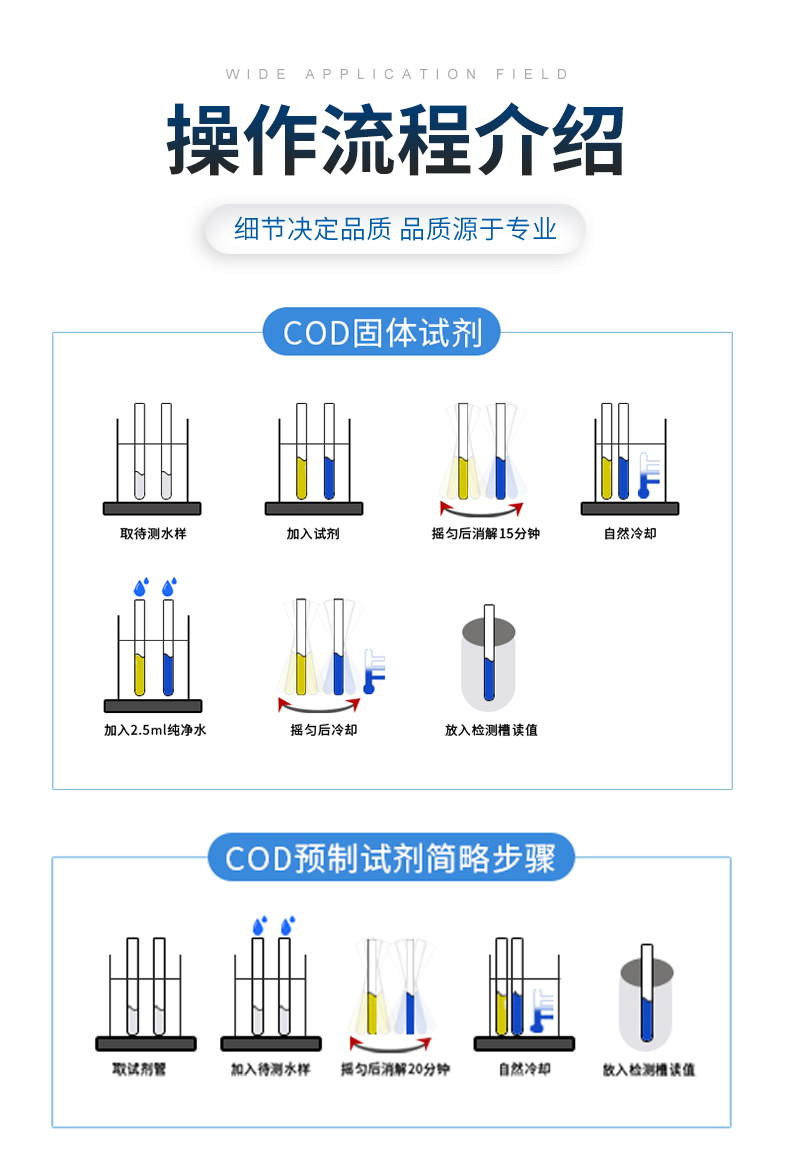 WIDE APPLICATION FIELD

操作流程介绍

细节决定品质 品质源于专业

COD固体试剂

取待测水样

加入试剂

摇匀后消解15分钟

自然冷却

加入2.5ml纯净水

摇匀后冷却

放入检测槽读值

COD预制试剂简略步骤

取试剂管

加入待测水样

摇匀后消解20分钟

自然冷却

放入检测槽读值