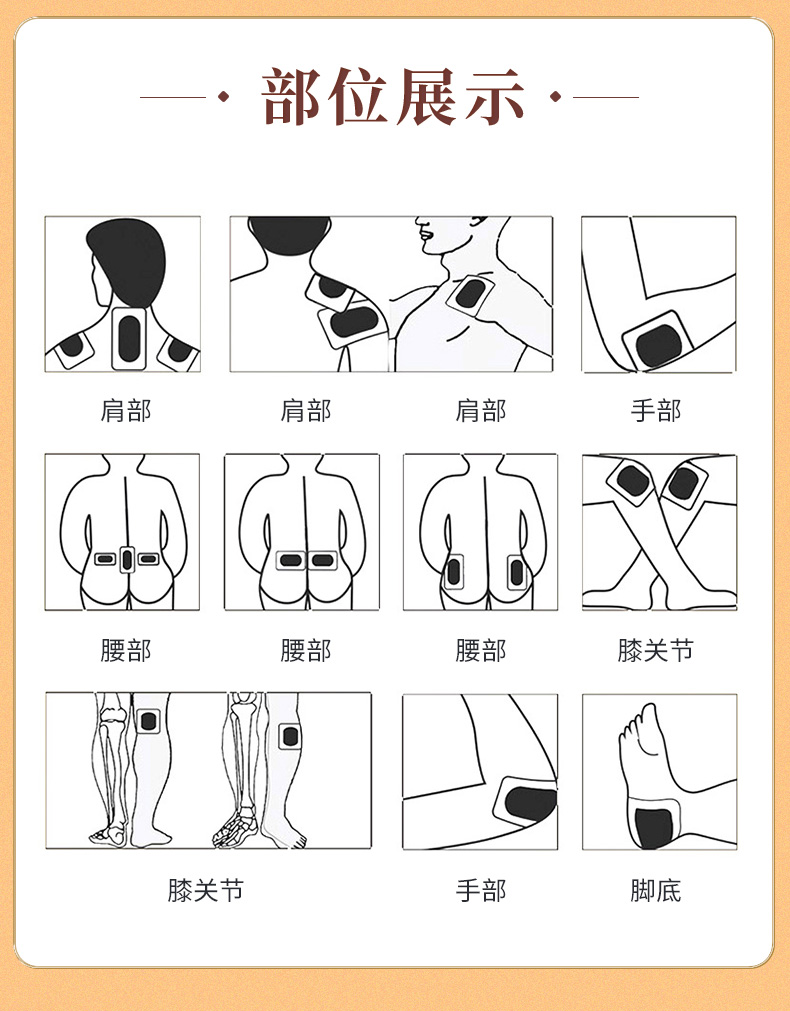 部位展示

肩部

肩部

肩部

手部

腰部

腰部

腰部

膝关节

膝关节

手部

脚底