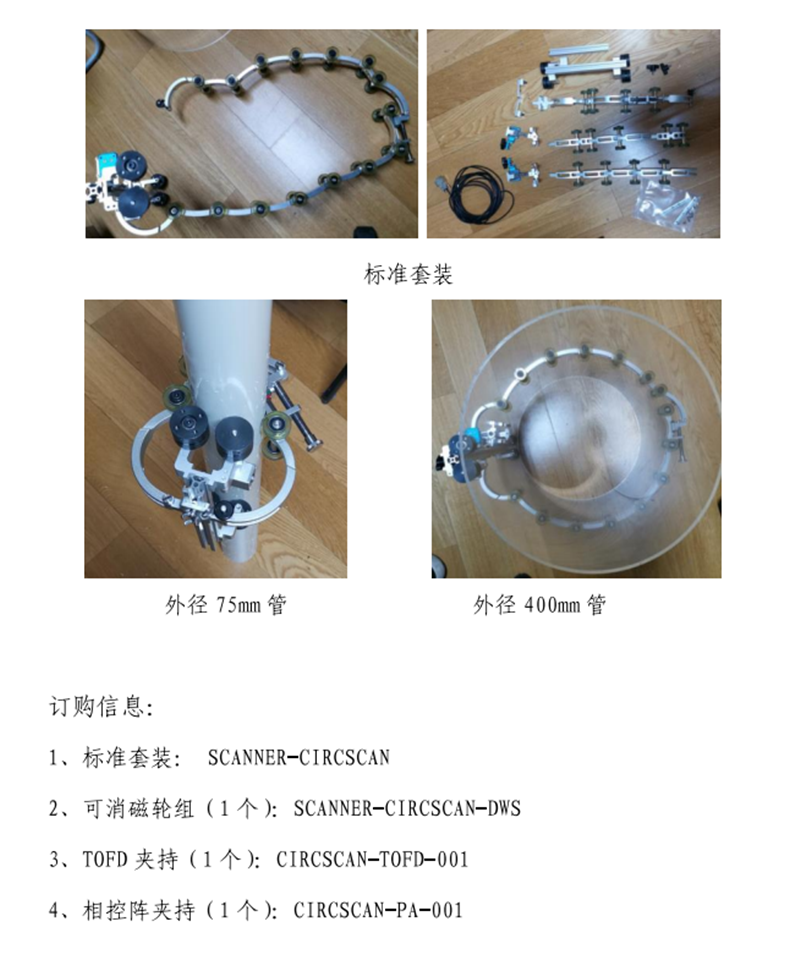 标准套装

外径 75mm 管

外径 400mm 管

订购信息:

1、标准套装: SCANNER-CIRCSCAN

2、可消磁轮组（1个）: SCANNER-CIRCSCAN-DWS

3、TOFD 夹持（1个）: CIRCSCAN-TOFD-001

4、相控阵夹持（1个）: CIRCSCAN-PA-001