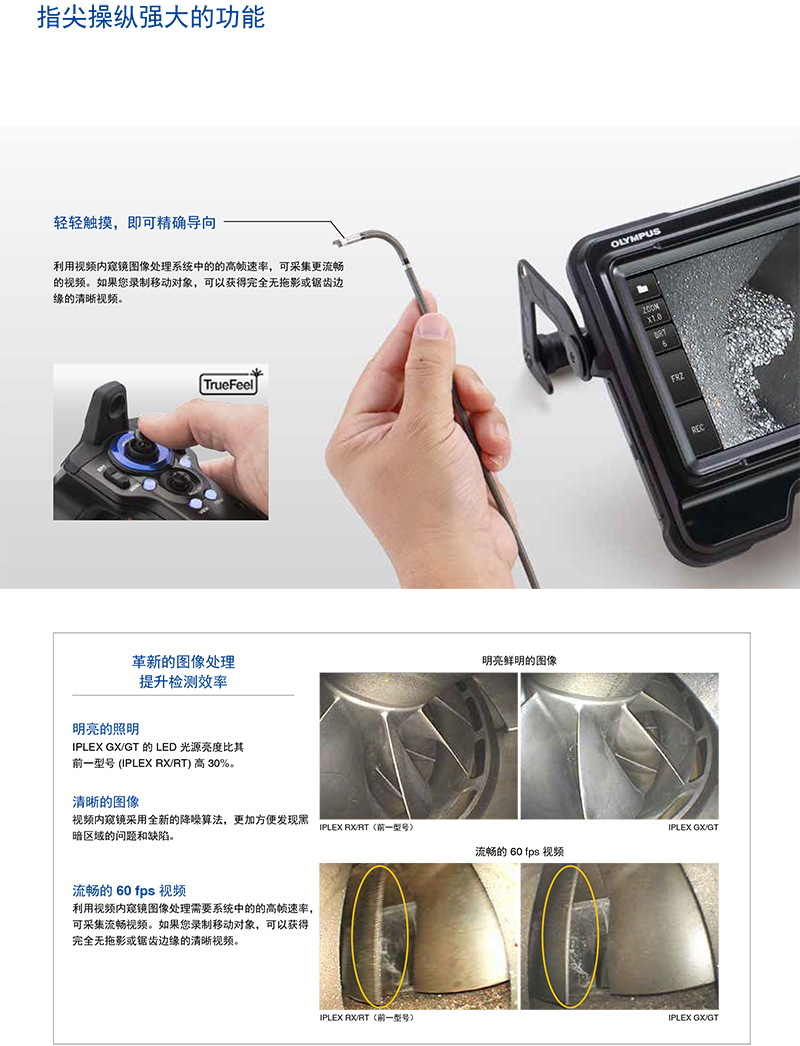 指尖操纵强大的功能

轻轻触摸，即可精确导向

利用视频内窥镜图像处理系统中的的高帧速率，可采集更流畅的视频。如果您录制移动对象，可以获得完全无拖影或锯齿边缘的清晰视频。

TrueFeel

OLYMPUS

ZOOM X1.0

BRT 6

FRZ

REC

革新的图像处理
提升检测效率

明亮的照明
IPLEX GX/GT 的 LED 光源亮度比其前一型号 (IPLEX RX/RT) 高 30%。

清晰的图像
视频内窥镜采用全新的降噪算法，更加方便发现黑暗区域的问题和缺陷。

流畅的 60 fps 视频
利用视频内窥镜图像处理需要系统中的的高帧速率，可采集流畅视频。如果您录制移动对象，可以获得完全无拖影或锯齿边缘的清晰视频。

明亮鲜明的图像

IPLEX RX/RT（前一型号）

IPLEX GX/GT

流畅的 60 fps 视频

IPLEX RX/RT（前一型号）

IPLEX GX/GT