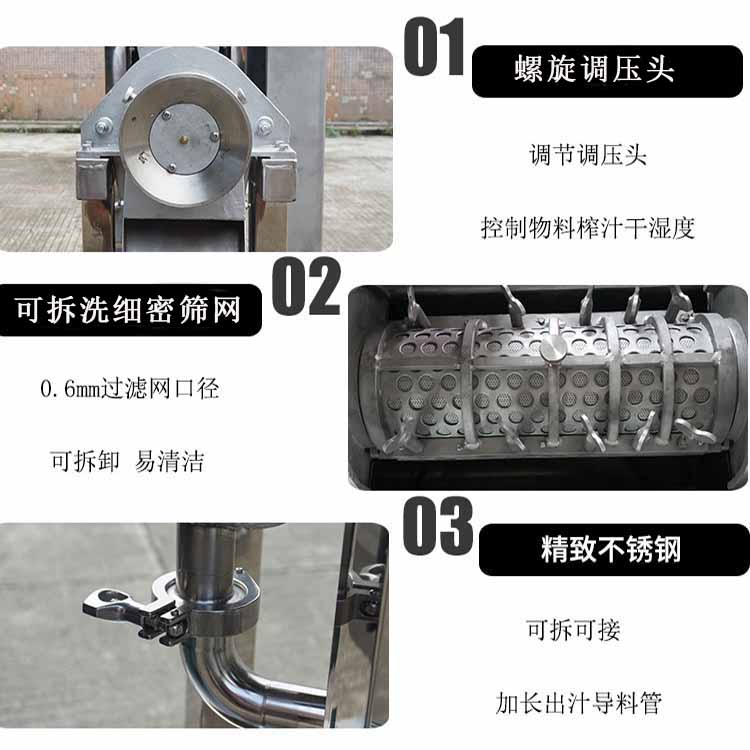 01

螺旋调压头

调节调压头

控制物料榨汁干湿度

02

可拆洗细密筛网

0.6mm过滤网口径

可拆卸 易清洁

03

精致不锈钢

可拆可接

加长出汁导料管