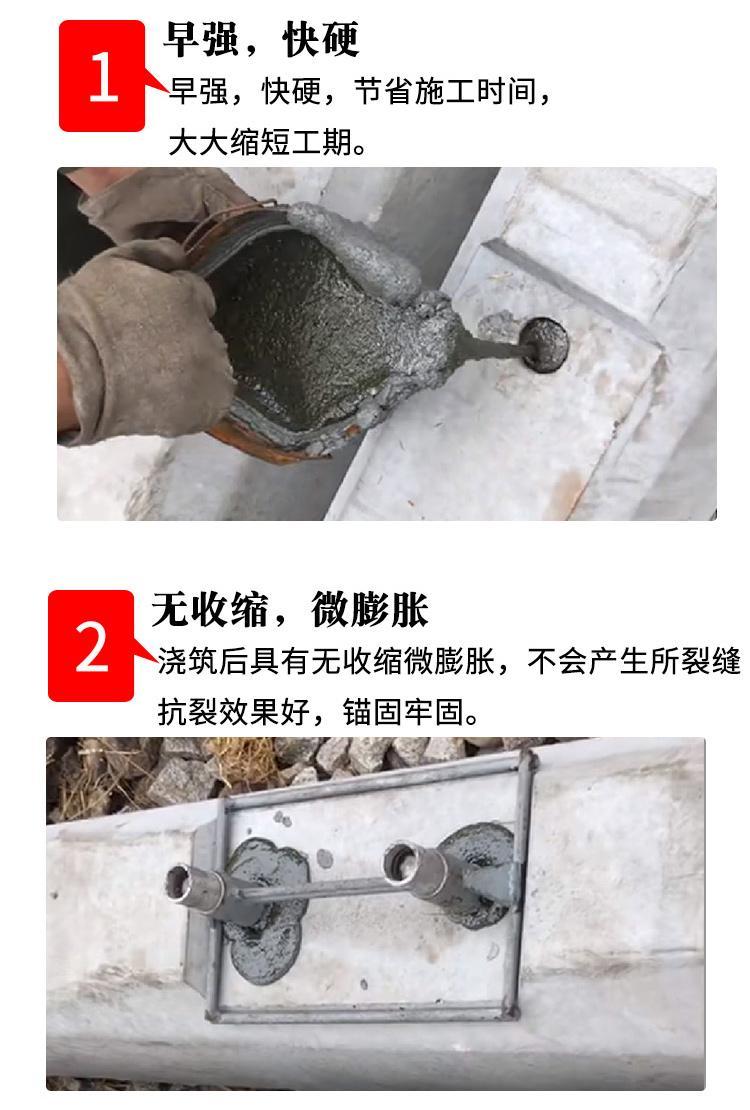 1

早强，快硬

早强，快硬，节省施工时间，大大缩短工期。

2

无收缩，微膨胀

浇筑后具有无收缩微膨胀，不会产生所裂缝抗裂效果好，锚固牢固。