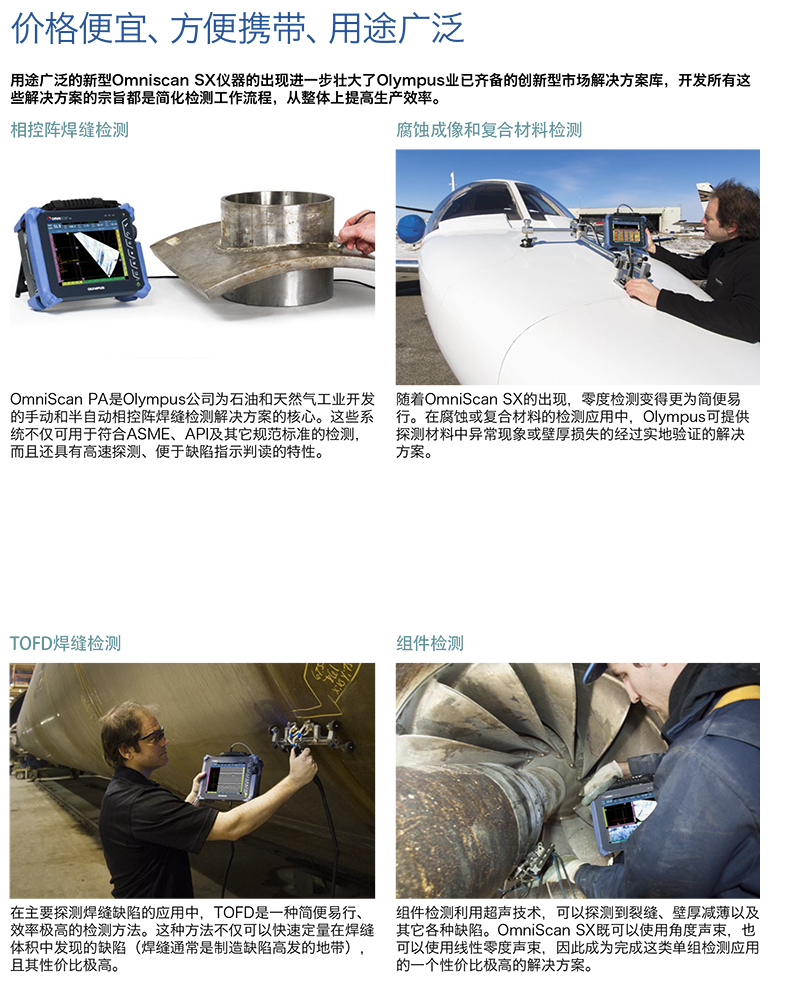 价格便宜、方便携带、用途广泛

用途广泛的新型Omniscan SX仪器的出现进一步壮大了Olympus业已齐备的创新型市场解决方案库，开发所有这些解决方案的宗旨都是简化检测工作流程，从整体上提高生产效率。

相控阵焊缝检测

OLYMPUS

OmniScan PA是Olympus公司为石油和天然气工业开发的手动和半自动相控阵焊缝检测解决方案的核心。这些系统不仅可用于符合ASME、API及其它规范标准的检测，而且还具有高速探测、便于缺陷指示判读的特性。

腐蚀成像和复合材料检测

随着OmniScan SX的出现，零度检测变得更为简便易行。在腐蚀或复合材料的检测应用中，Olympus可提供探测材料中异常现象或壁厚损失的经过实地验证的解决方案。

TOFD焊缝检测

在主要探测焊缝缺陷的应用中，TOFD是一种简便易行、效率极高的检测方法。这种方法不仅可以快速定量在焊缝体积中发现的缺陷（焊缝通常是制造缺陷高发的地带），且其性价比极高。

组件检测

组件检测利用超声技术，可以探测到裂缝、壁厚减薄以及其它各种缺陷。OmniScan SX既可以使用角度声束，也可以使用线性零度声束，因此成为完成这类单组检测应用的一个性价比极高的解决方案。