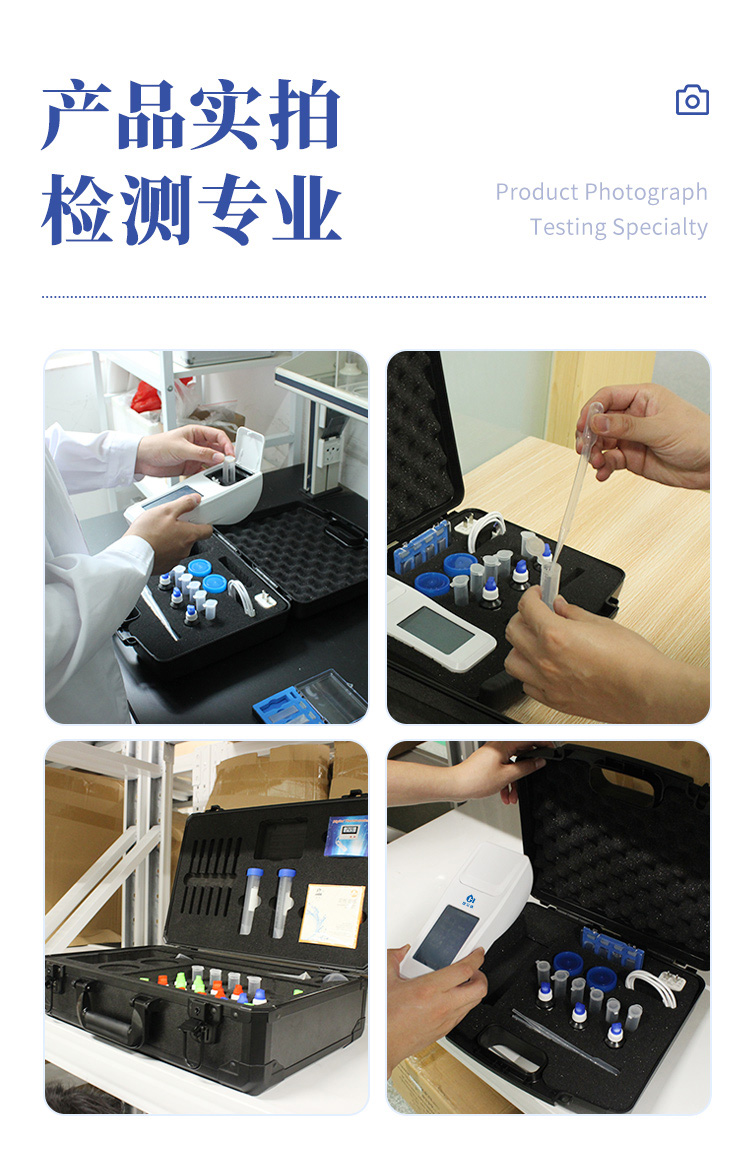 产品实拍
检测专业

Product Photograph
Testing Specialty