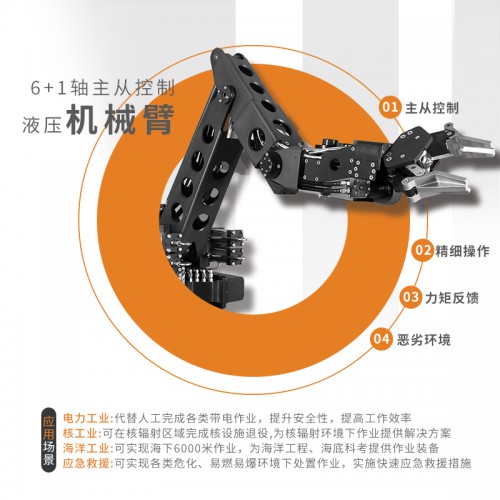 6+1轴主从控制
液压机械臂

01 主从控制

02 精细操作

03 力矩反馈

04 恶劣环境

应用场景

电力工业:代替人工完成各类带电作业，提升安全性，提高工作效率
核工业:可在核辐射区域完成核设施退役,为核辐射环境下作业提供解决方案
海洋工业:可实现海下6000米作业，为海洋工程、海底科考提供作业装备
应急救援:可实现各类危化、易燃易爆环境下处置作业，实施快速应急救援措施