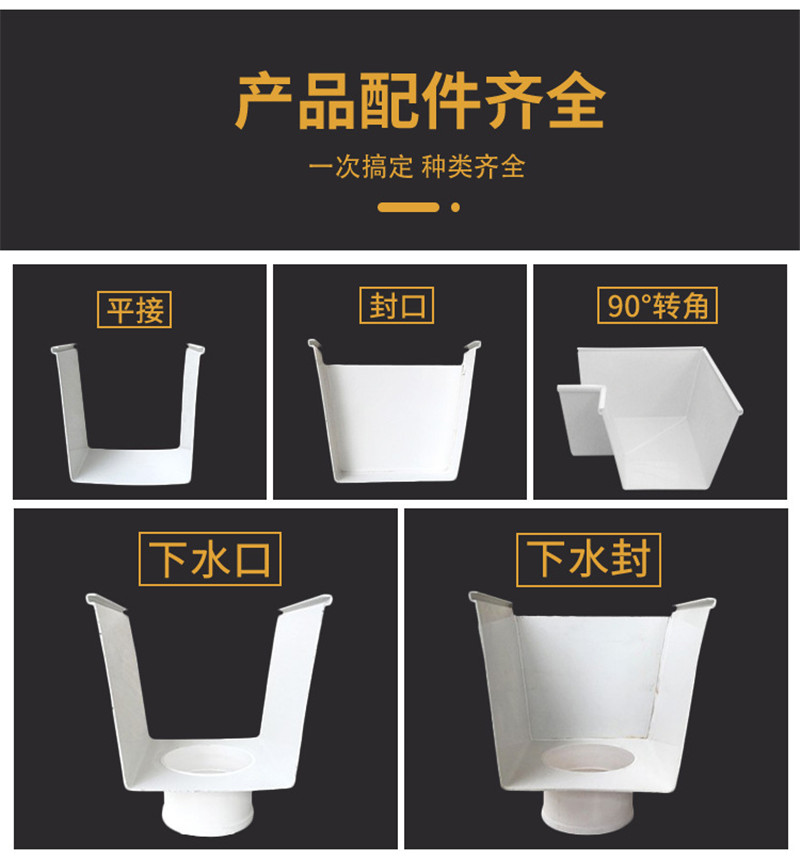 产品配件齐全

一次搞定 种类齐全

平接

封口

90°转角

下水口

下水封