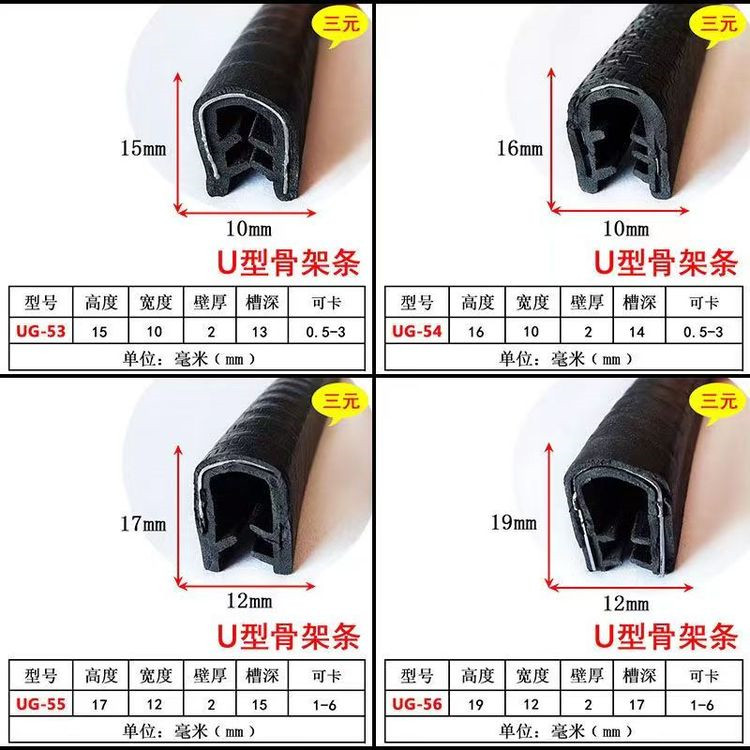 三元

15mm

10mm

U型骨架条

| 型号 | 高度 | 宽度 | 壁厚 | 槽深 | 可卡 |
|---|---|---|---|---|---|
| UG-53 | 15 | 10 | 2 | 13 | 0.5-3 |
| 单位：毫米（mm） | | | | | |

三元

16mm

10mm

U型骨架条

| 型号 | 高度 | 宽度 | 壁厚 | 槽深 | 可卡 |
|---|---|---|---|---|---|
| UG-54 | 16 | 10 | 2 | 14 | 0.5-3 |
| 单位：毫米（mm） | | | | | |

三元

17mm

12mm

U型骨架条

| 型号 | 高度 | 宽度 | 壁厚 | 槽深 | 可卡 |
|---|---|---|---|---|---|
| UG-55 | 17 | 12 | 2 | 15 | 1-6 |
| 单位：毫米（mm） | | | | | |

三元

19mm

12mm

U型骨架条

| 型号 | 高度 | 宽度 | 壁厚 | 槽深 | 可卡 |
|---|---|---|---|---|---|
| UG-56 | 19 | 12 | 2 | 17 | 1-6 |
| 单位：毫米（mm） | | | | | |