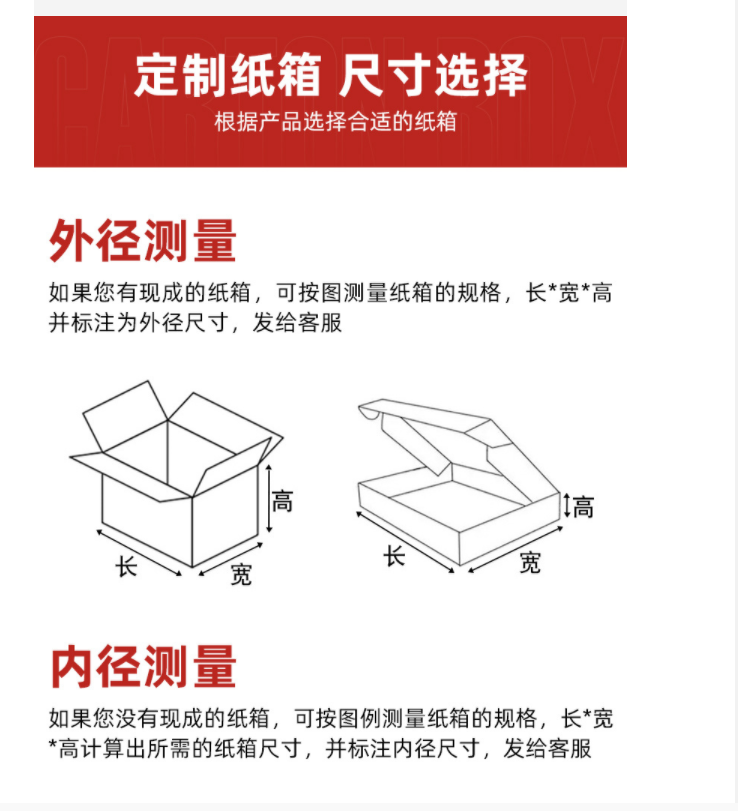 CARTONBOX

定制纸箱 尺寸选择

根据产品选择合适的纸箱

外径测量

如果您有现成的纸箱，可按图测量纸箱的规格，长*宽*高并标注为外径尺寸，发给客服

高
长
宽

高
长
宽

内径测量

如果您没有现成的纸箱，可按图例测量纸箱的规格，长*宽*高计算出所需的纸箱尺寸，并标注内径尺寸，发给客服