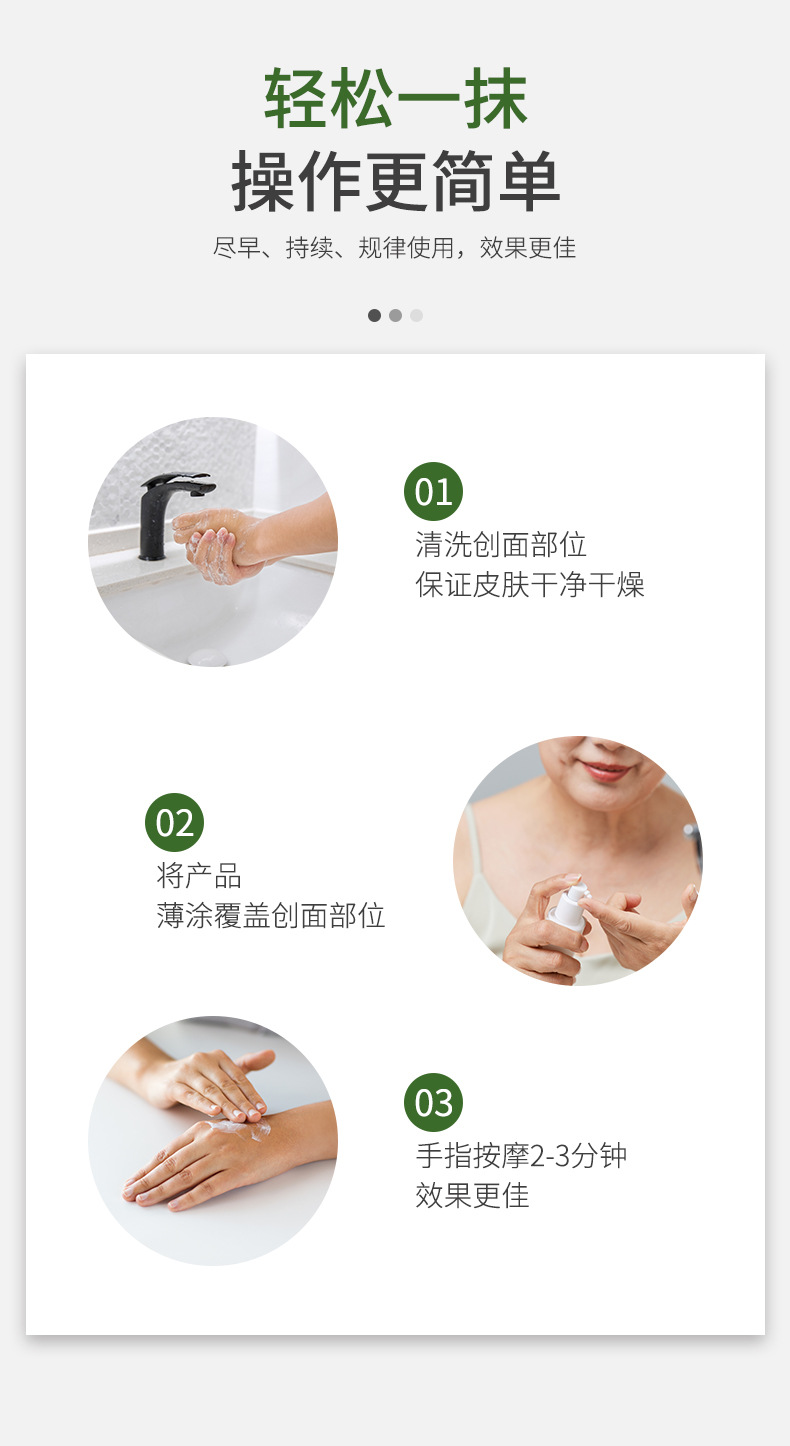 轻松一抹
操作更简单

尽早、持续、规律使用，效果更佳

01
清洗创面部位
保证皮肤干净干燥

02
将产品
薄涂覆盖创面部位

03
手指按摩2-3分钟
效果更佳