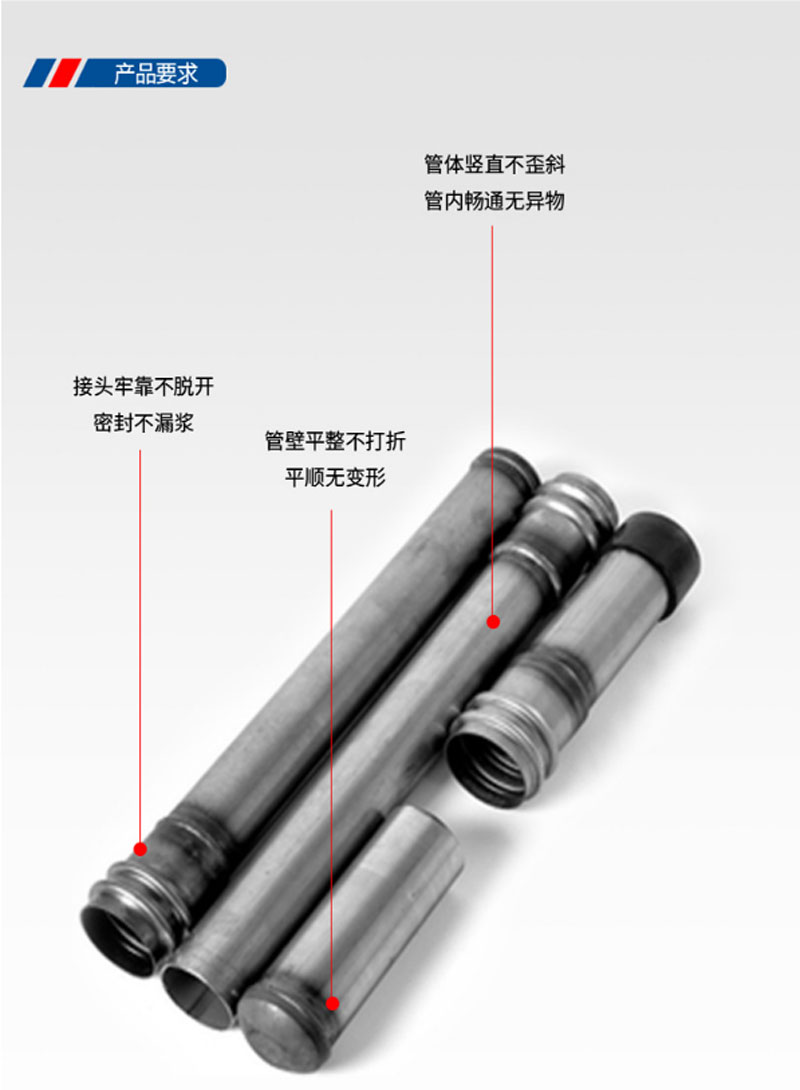 产品要求

管体竖直不歪斜
管内畅通无异物

接头牢靠不脱开
密封不漏浆

管壁平整不打折
平顺无变形