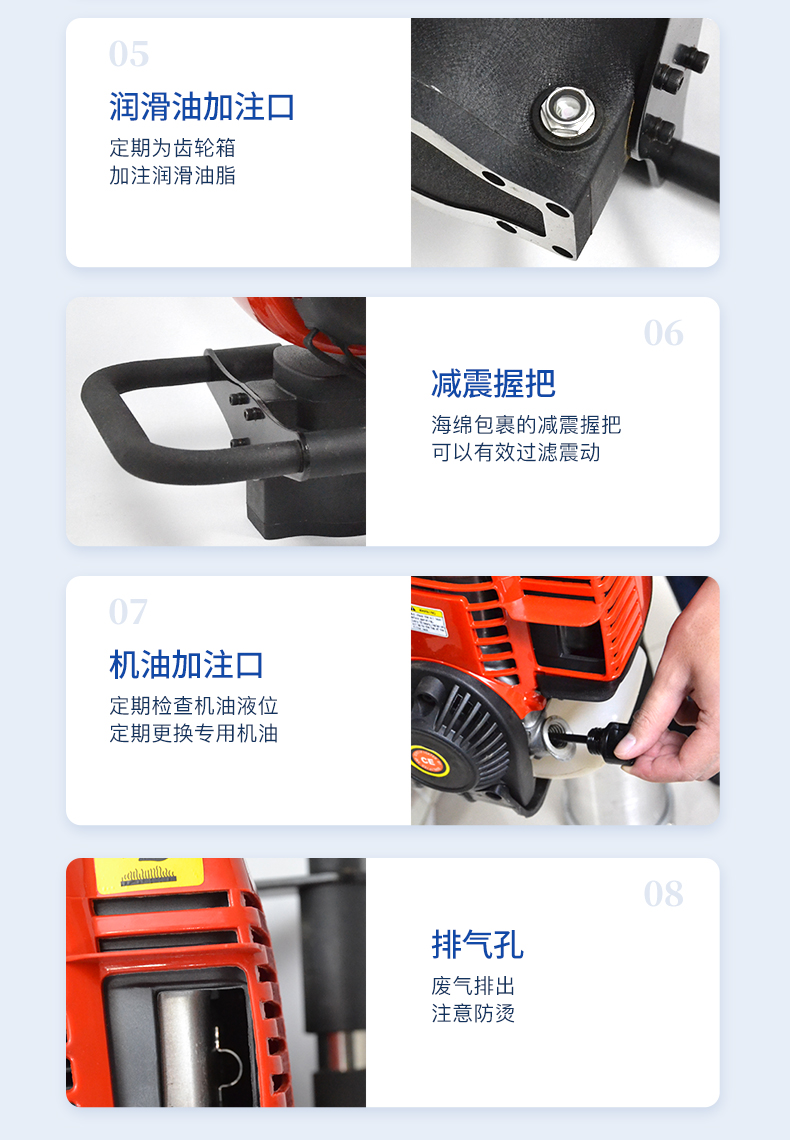 05

润滑油加注口

定期为齿轮箱
加注润滑油脂

06

减震握把

海绵包裹的减震握把
可以有效过滤震动

07

机油加注口

定期检查机油液位
定期更换专用机油

CE

08

排气孔

废气排出
注意防烫