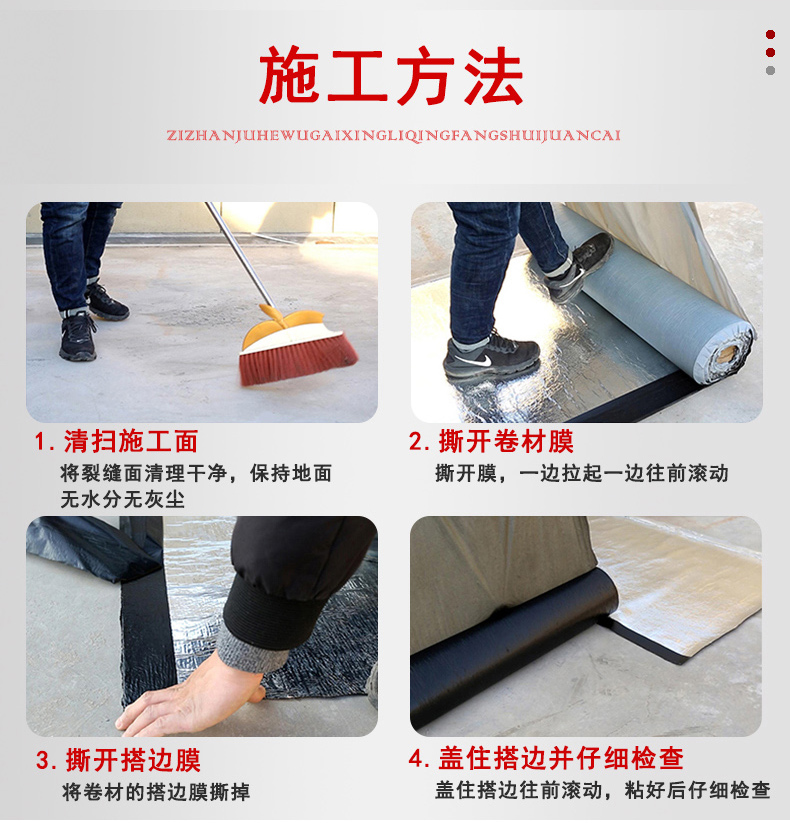 施工方法

ZIZHANJUHEWUGAIXINGLIQINGFANGSHUIJUANCAI

1. 清扫施工面
将裂缝面清理干净，保持地面无水分无灰尘

2. 撕开卷材膜
撕开膜，一边拉起一边往前滚动

3. 撕开搭边膜
将卷材的搭边膜撕掉

4. 盖住搭边并仔细检查
盖住搭边往前滚动，粘好后仔细检查