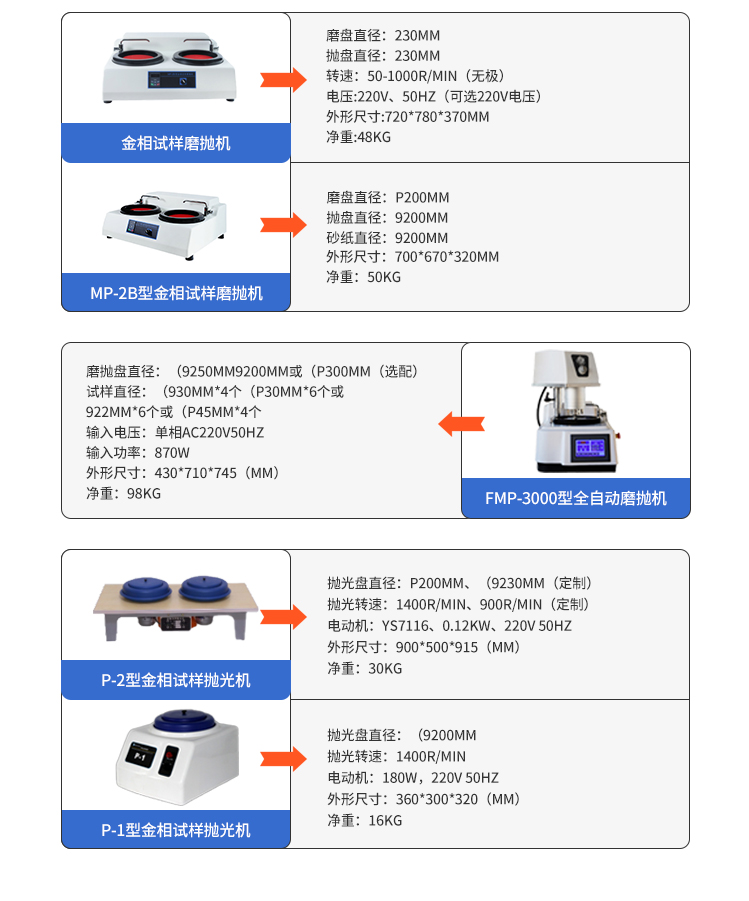 金相试样磨抛机

磨盘直径：230MM
抛盘直径：230MM
转速：50-1000R/MIN（无极）
电压:220V、50HZ（可选220V电压）
外形尺寸:720*780*370MM
净重:48KG

MP-2B型金相试样磨抛机

磨盘直径：P200MM
抛盘直径：9200MM
砂纸直径：9200MM
外形尺寸：700*670*320MM
净重：50KG

磨抛盘直径：（9250MM9200MM或（P300MM（选配）
试样直径：（930MM*4个（P30MM*6个或
922MM*6个或（P45MM*4个
输入电压：单相AC220V50HZ
输入功率：870W
外形尺寸：430*710*745（MM）
净重：98KG

FMP-3000型全自动磨抛机

P-2型金相试样抛光机

抛光盘直径：P200MM、（9230MM（定制）
抛光转速：1400R/MIN、900R/MIN（定制）
电动机：YS7116、0.12KW、220V 50HZ
外形尺寸：900*500*915（MM）
净重：30KG

P-1

P-1型金相试样抛光机

抛光盘直径：（9200MM
抛光转速：1400R/MIN
电动机：180W，220V 50HZ
外形尺寸：360*300*320（MM）
净重：16KG