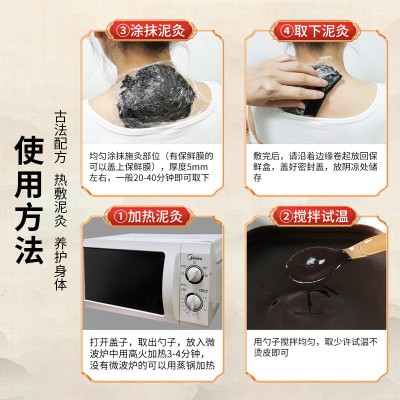 使用方法

古法配方 热敷泥灸 养护身体

③涂抹泥灸

均匀涂抹施灸部位（有保鲜膜的可以盖上保鲜膜），厚度5mm左右，一般20-40分钟即可取下

④取下泥灸

敷完后，请沿着边缘卷起放回保鲜盒，盖好密封盖，放阴凉处储存

①加热泥灸

Midea

打开盖子，取出勺子，放入微波炉中用高火加热3-4分钟，没有微波炉的可以用蒸锅加热

②搅拌试温

用勺子搅拌均匀，取少许试温不烫皮即可