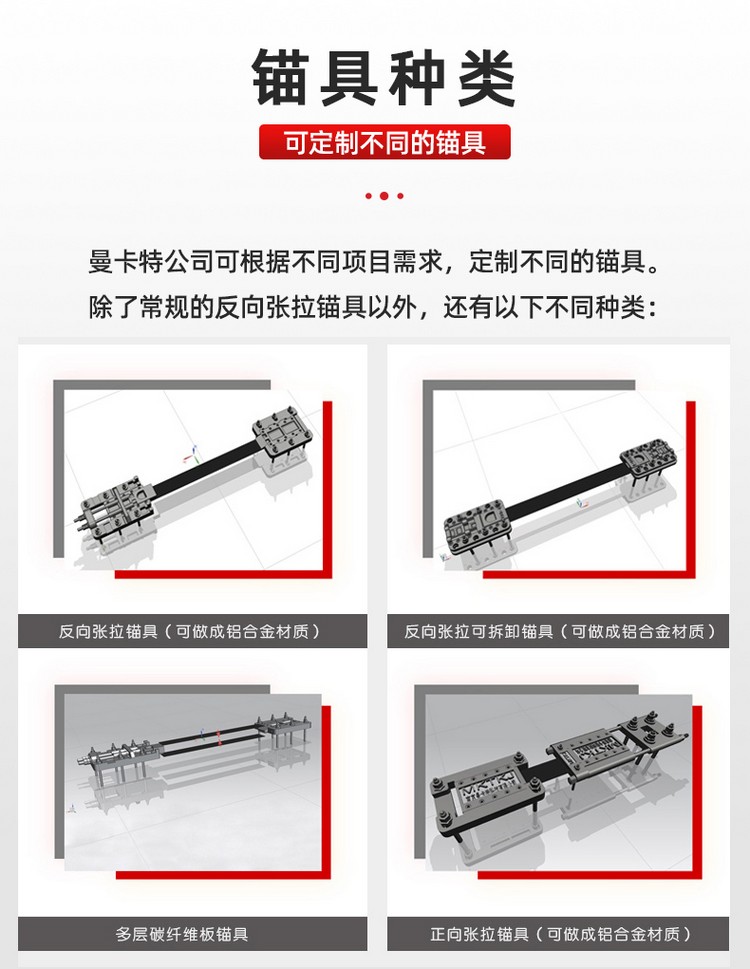 锚具种类

可定制不同的锚具

曼卡特公司可根据不同项目需求，定制不同的锚具。
除了常规的反向张拉锚具以外，还有以下不同种类：

反向张拉锚具（可做成铝合金材质）

反向张拉可拆卸锚具（可做成铝合金材质）

多层碳纤维板锚具

正向张拉锚具（可做成铝合金材质）