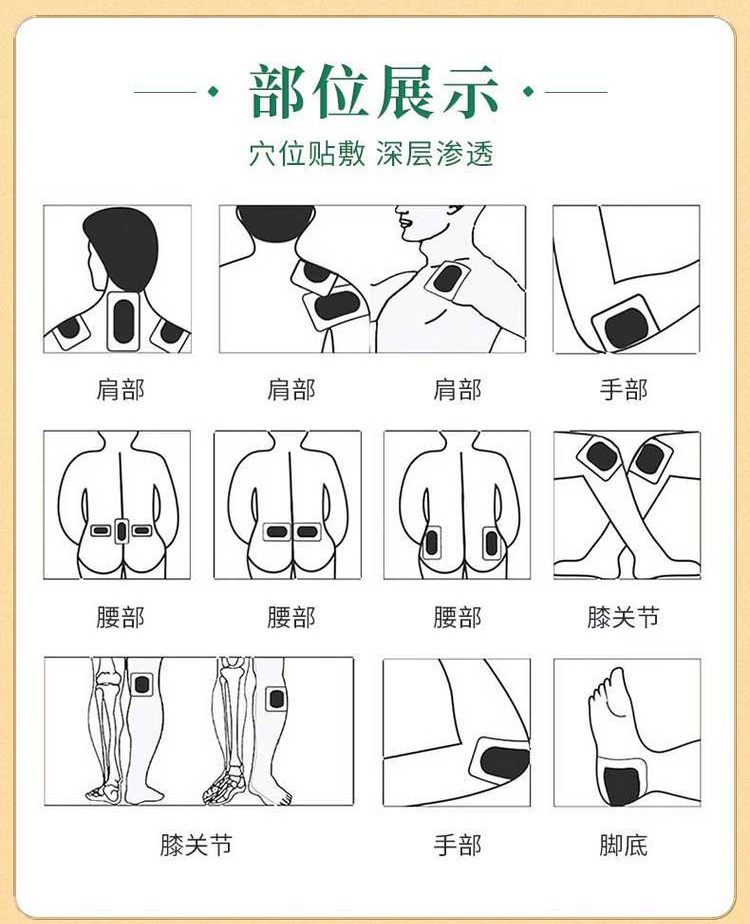 部位展示

穴位贴敷 深层渗透

肩部

肩部

肩部

手部

腰部

腰部

腰部

膝关节

膝关节

手部

脚底