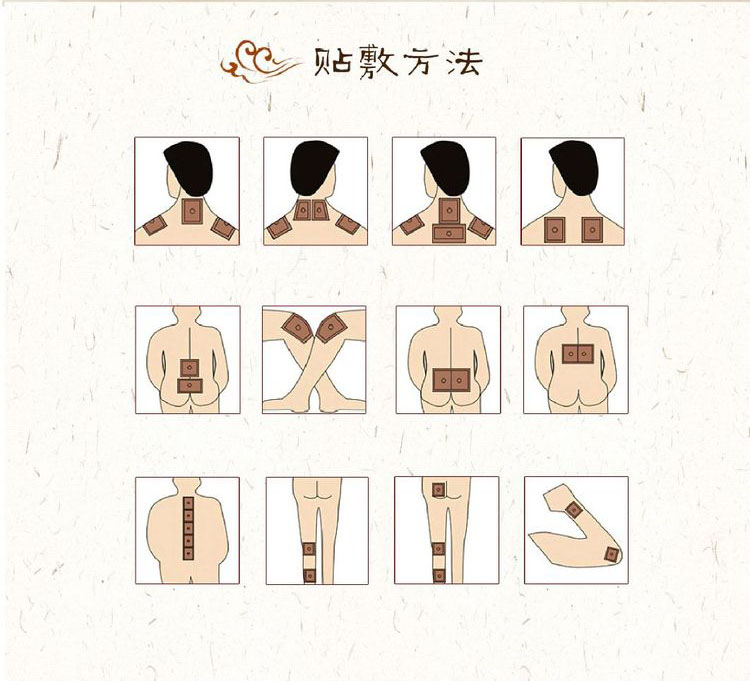 贴敷方法