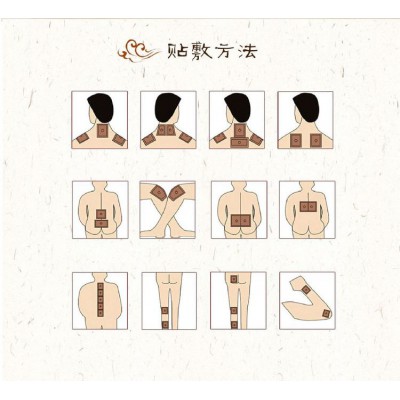 贴敷方法