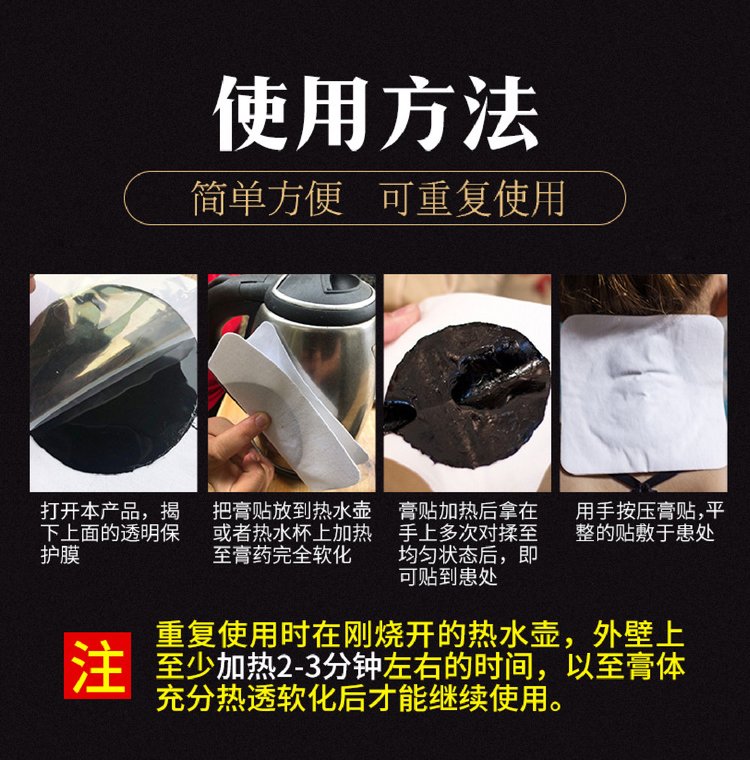 使用方法

简单方便　可重复使用

打开本产品，揭下上面的透明保护膜

把膏贴放到热水壶或者热水杯上加热至膏药完全软化

膏贴加热后拿在手上多次对揉至均匀状态后，即可贴到患处

用手按压膏贴，平整的贴敷于患处

注

重复使用时在刚烧开的热水壶，外壁上至少加热2-3分钟左右的时间，以至膏体充分热透软化后才能继续使用。