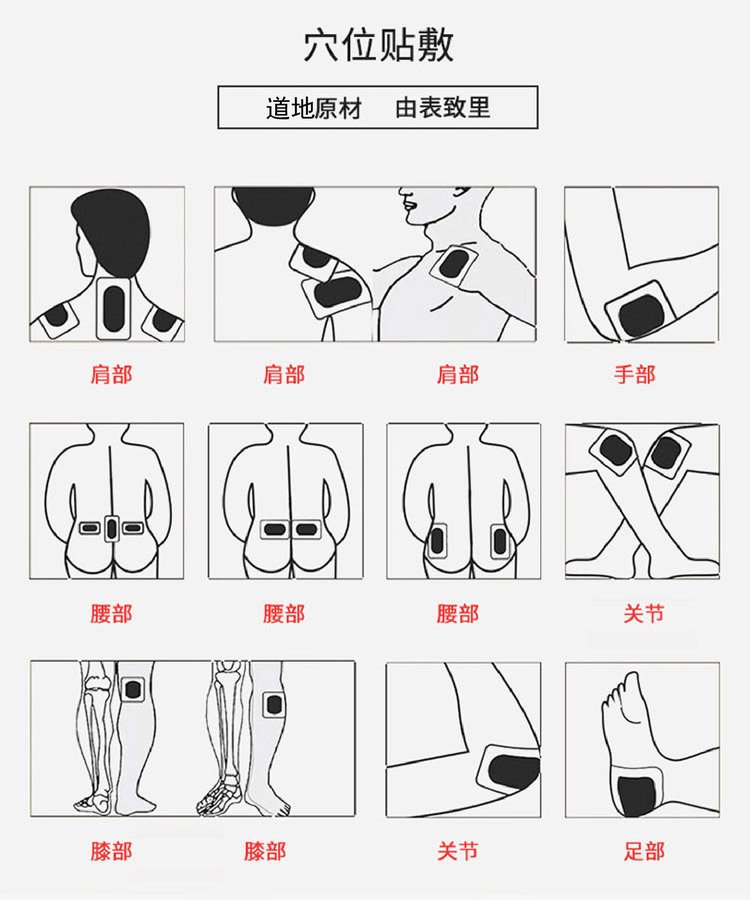 穴位贴敷

道地原材　由表致里

肩部　肩部　肩部　手部

腰部　腰部　腰部　关节

膝部　膝部　关节　足部