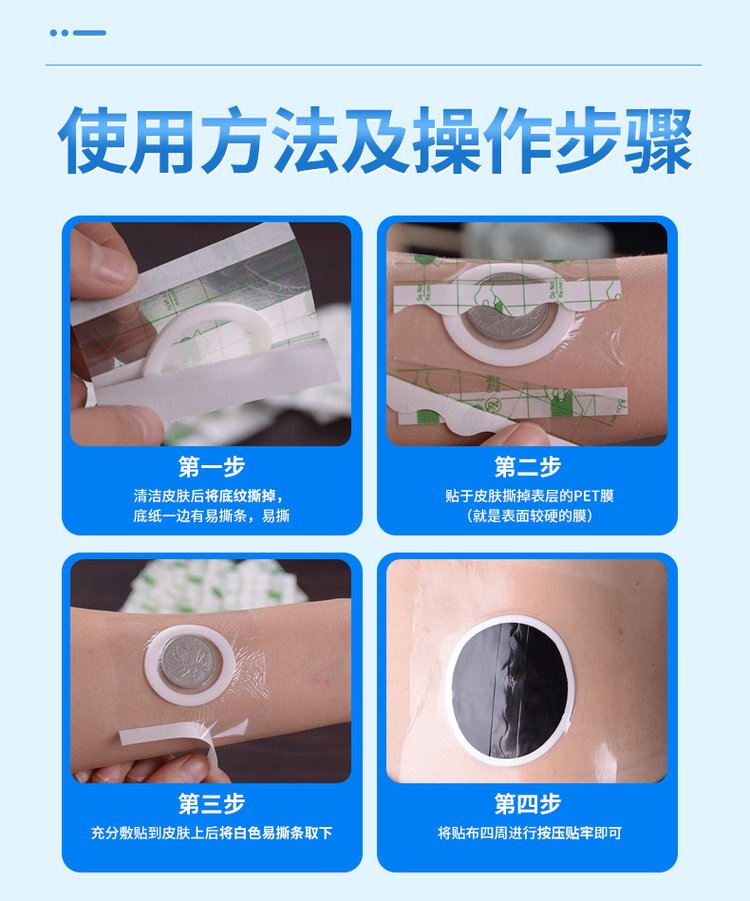 使用方法及操作步骤

第一步
清洁皮肤后将底纹撕掉，底纸一边有易撕条，易撕

第二步
贴于皮肤撕掉表层的PET膜（就是表面较硬的膜）

第三步
充分敷贴到皮肤上后将白色易撕条取下

第四步
将贴布四周进行按压贴牢即可