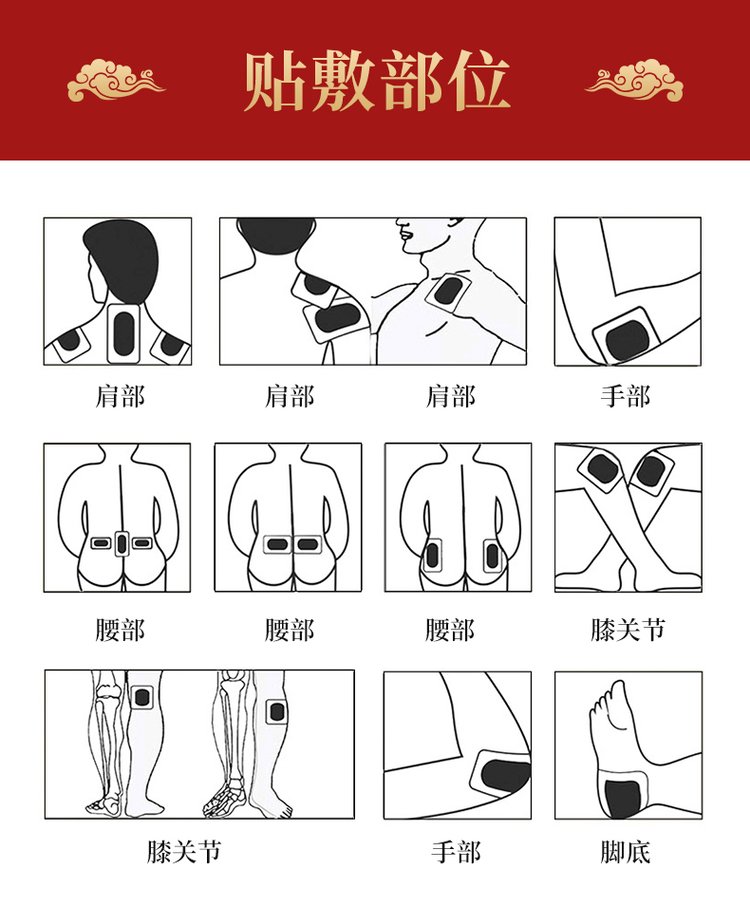 贴敷部位

肩部

肩部

肩部

手部

腰部

腰部

腰部

膝关节

膝关节

手部

脚底