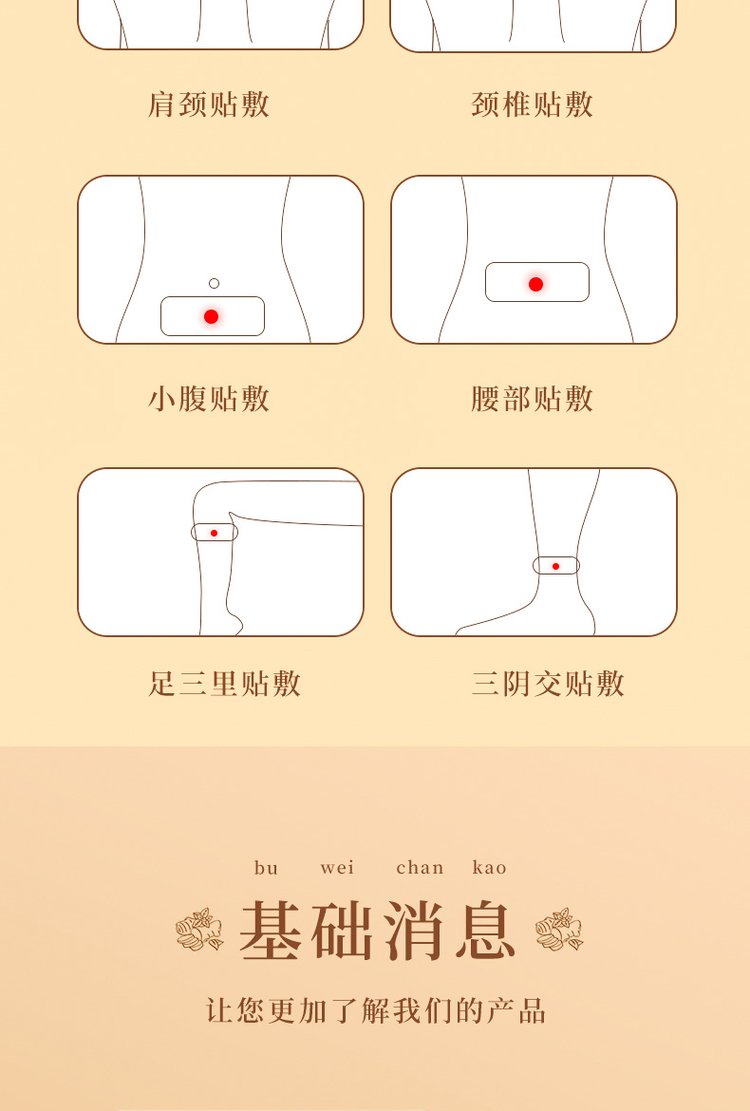 肩颈贴敷

颈椎贴敷

小腹贴敷

腰部贴敷

足三里贴敷

三阴交贴敷

bu wei chan kao

基础消息

让您更加了解我们的产品