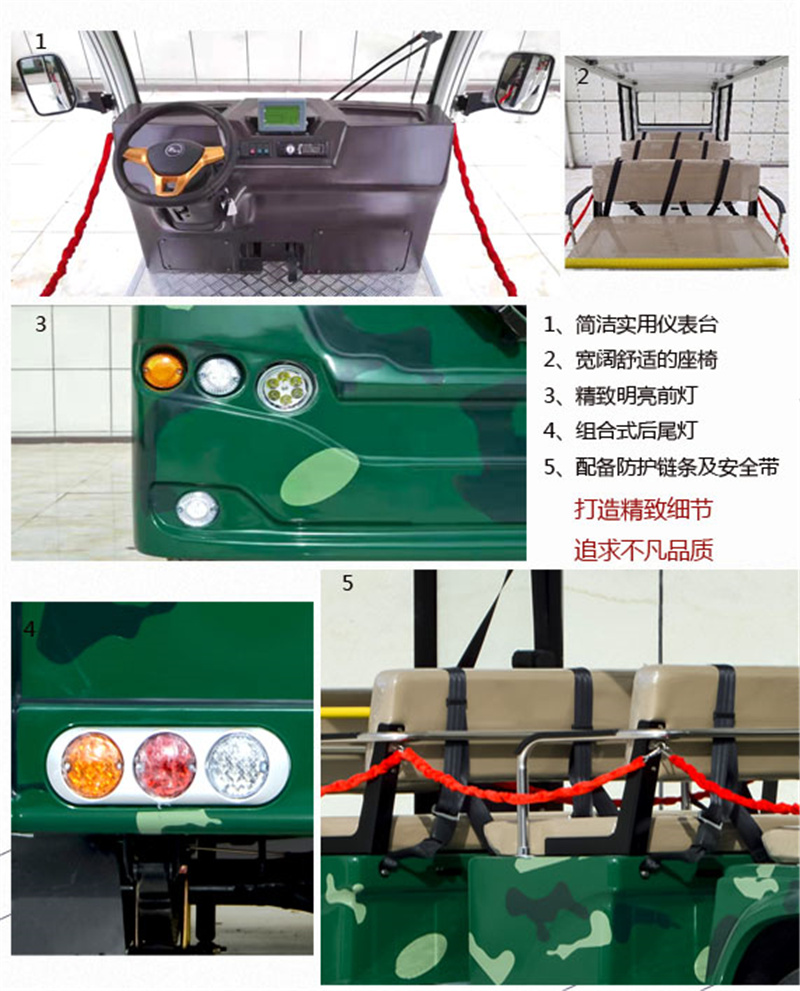 1

2

3

1、简洁实用仪表台
2、宽阔舒适的座椅
3、精致明亮前灯
4、组合式后尾灯
5、配备防护链条及安全带

打造精致细节
追求不凡品质

4

5