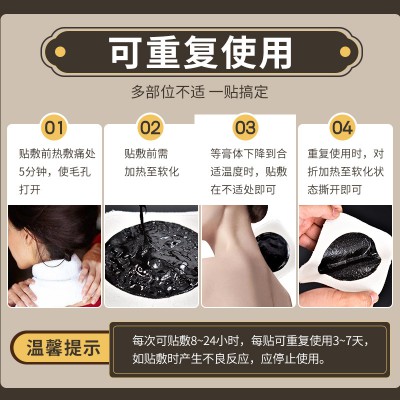 可重复使用

多部位不适 一贴搞定

01
贴敷前热敷痛处5分钟，使毛孔打开

02
贴敷前需加热至软化

03
等膏体下降到合适温度时，贴敷在不适处即可

04
重复使用时，对折加热至软化状态撕开即可

温馨提示
每次可贴敷8~24小时，每贴可重复使用3~7天，如贴敷时产生不良反应，应停止使用。