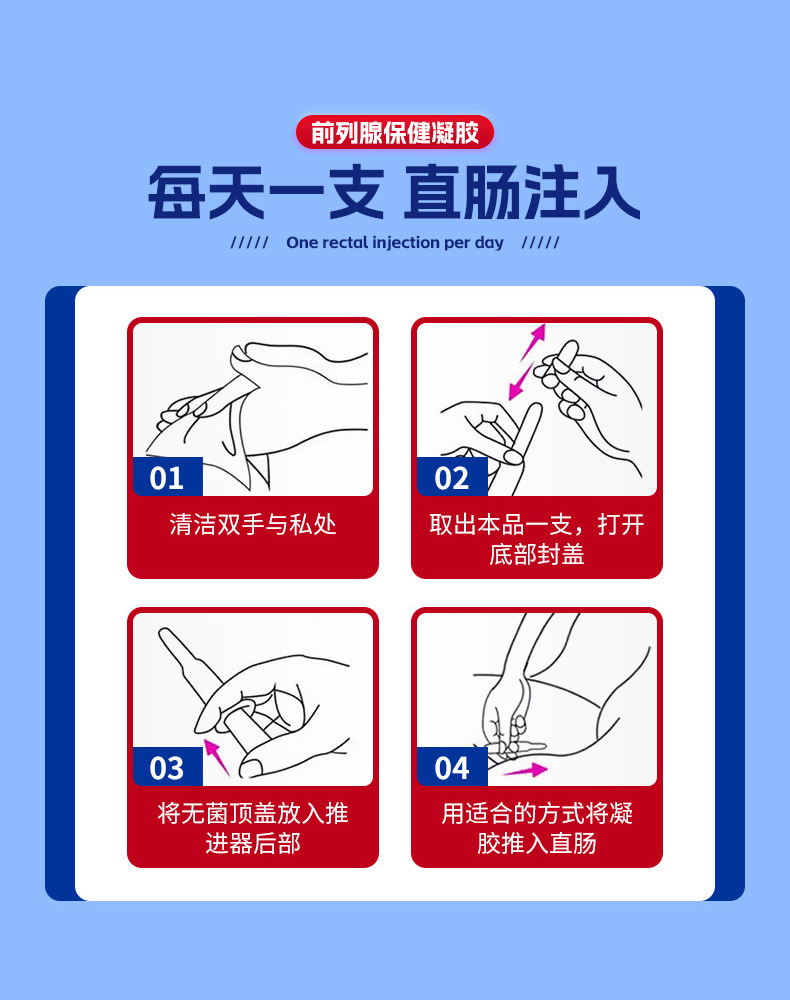 前列腺保健凝胶

每天一支 直肠注入

///// One rectal injection per day /////

01

清洁双手与私处

02

取出本品一支，打开底部封盖

03

将无菌顶盖放入推进器后部

04

用适合的方式将凝胶推入直肠