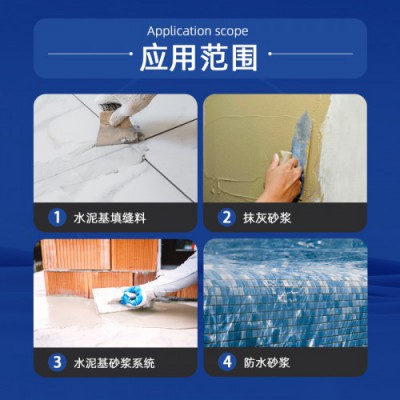 Application scope
应用范围

1 水泥基填缝料

2 抹灰砂浆

3 水泥基砂浆系统

4 防水砂浆