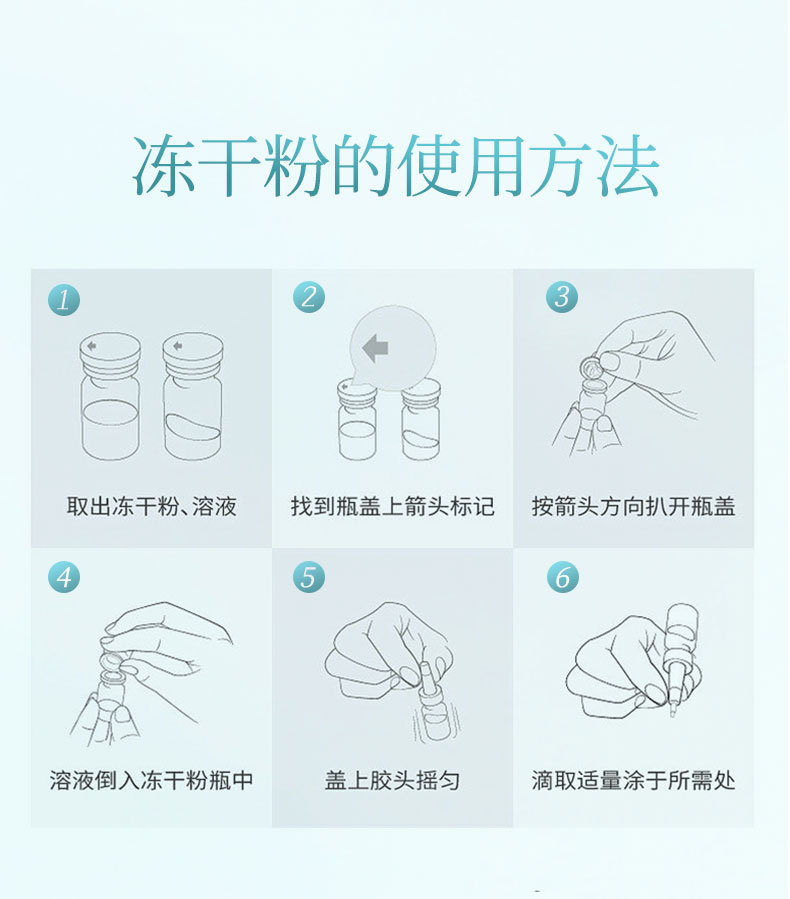 冻干粉的使用方法

1
取出冻干粉、溶液

2
找到瓶盖上箭头标记

3
按箭头方向扒开瓶盖

4
溶液倒入冻干粉瓶中

5
盖上胶头摇匀

6
滴取适量涂于所需处