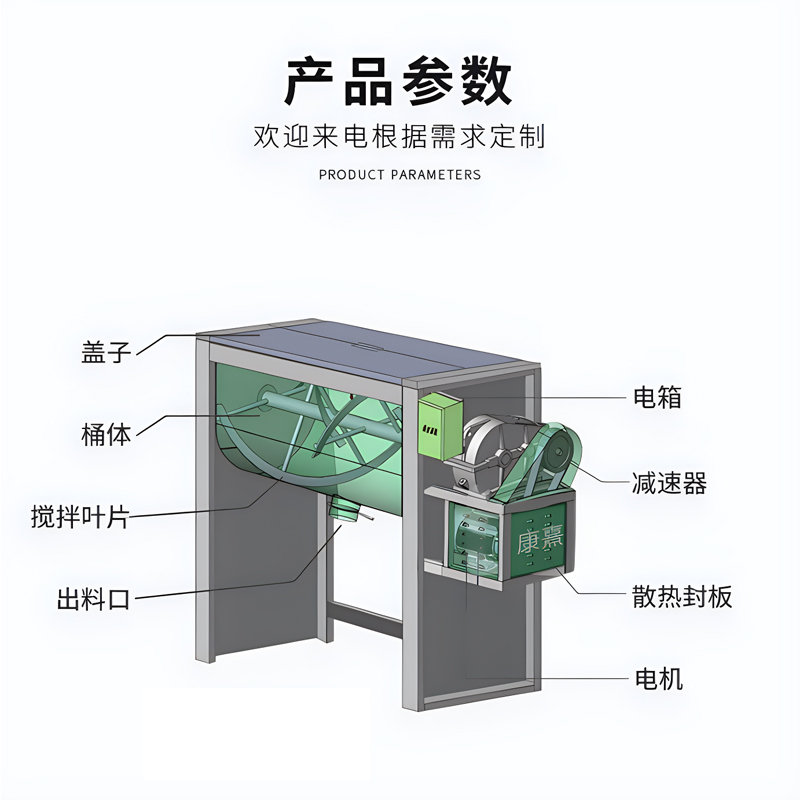 产品参数

欢迎来电根据需求定制

PRODUCT PARAMETERS

盖子

桶体

搅拌叶片

出料口

电箱

减速器

康熹

散热封板

电机