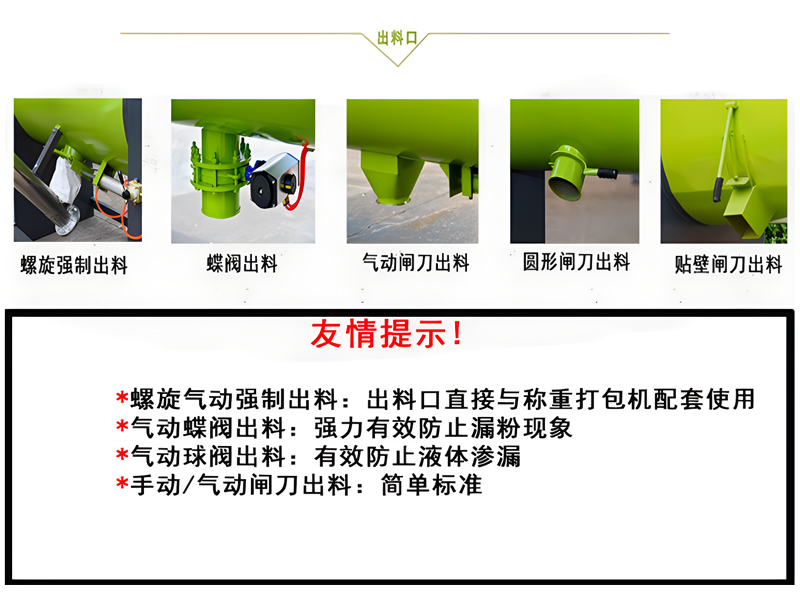 出料口

螺旋强制出料

蝶阀出料

气动闸刀出料

圆形闸刀出料

贴壁闸刀出料

友情提示!

*螺旋气动强制出料：出料口直接与称重打包机配套使用
*气动蝶阀出料：强力有效防止漏粉现象
*气动球阀出料：有效防止液体渗漏
*手动/气动闸刀出料：简单标准