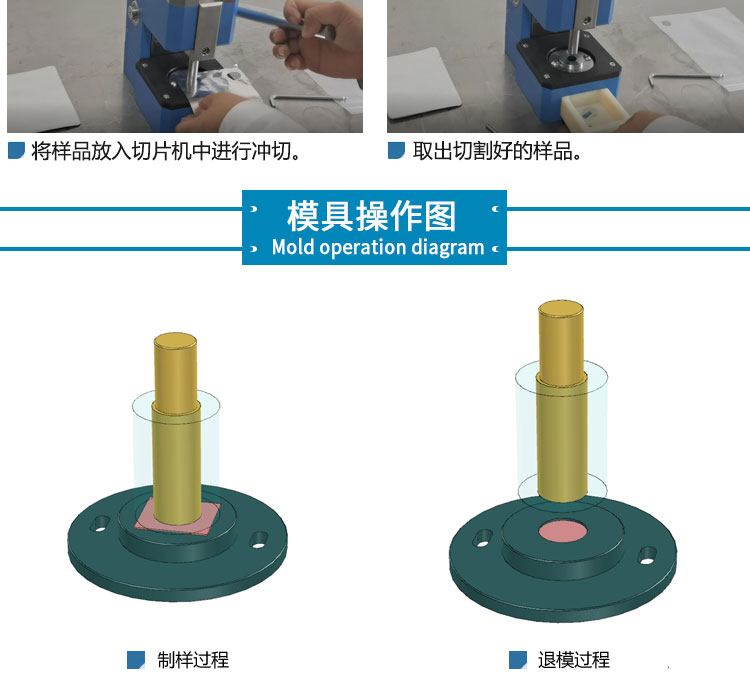 将样品放入切片机中进行冲切。

取出切割好的样品。

模具操作图
Mold operation diagram

制样过程

退模过程