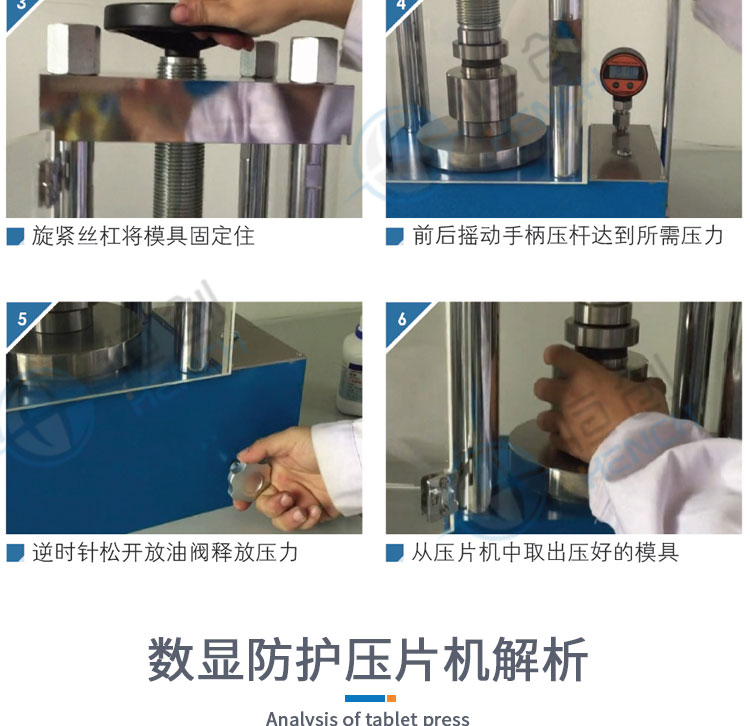 3

4

旋紧丝杠将模具固定住

前后摇动手柄压杆达到所需压力

5

6

逆时针松开放油阀释放压力

从压片机中取出压好的模具

数显防护压片机解析

Analysis of tablet press