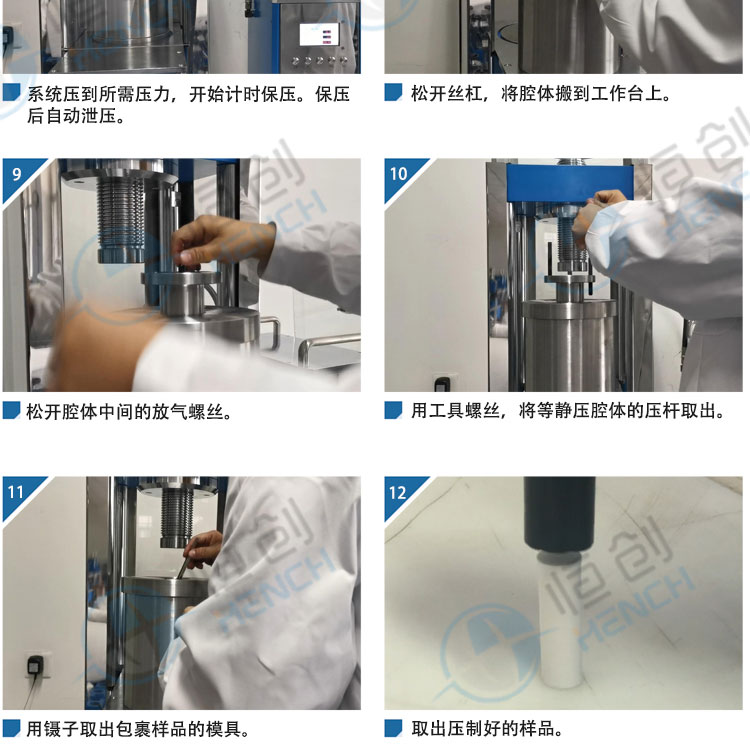 系统压到所需压力，开始计时保压。保压后自动泄压。

松开丝杠，将腔体搬到工作台上。

9

恒创 HENCH

松开腔体中间的放气螺丝。

10

恒创 HENCH

用工具螺丝，将等静压腔体的压杆取出。

11

恒创 HENCH

用镊子取出包裹样品的模具。

12

恒创 HENCH

取出压制好的样品。