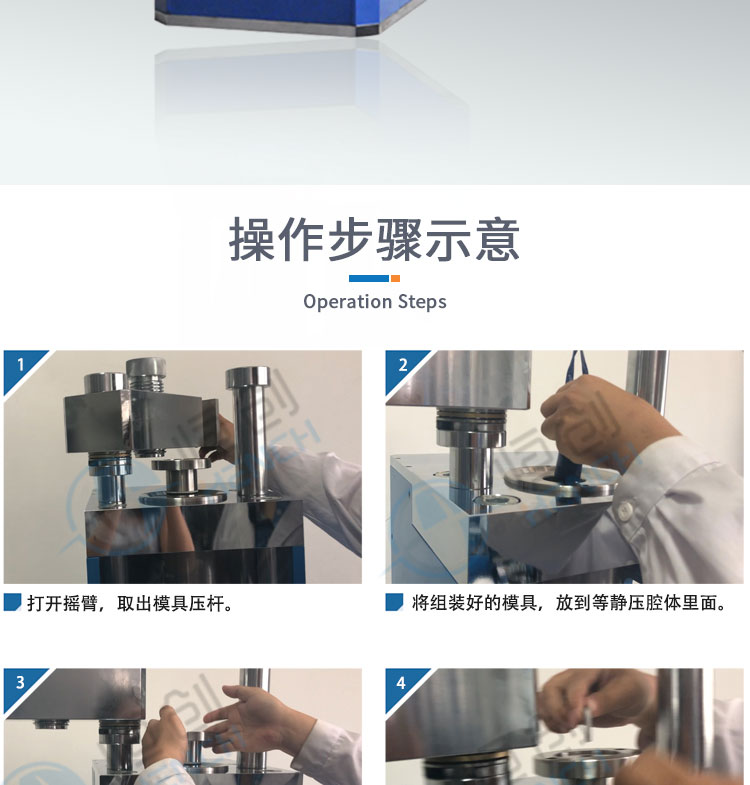 操作步骤示意

Operation Steps

1

打开摇臂，取出模具压杆。

2

将组装好的模具，放到等静压腔体里面。

3

4