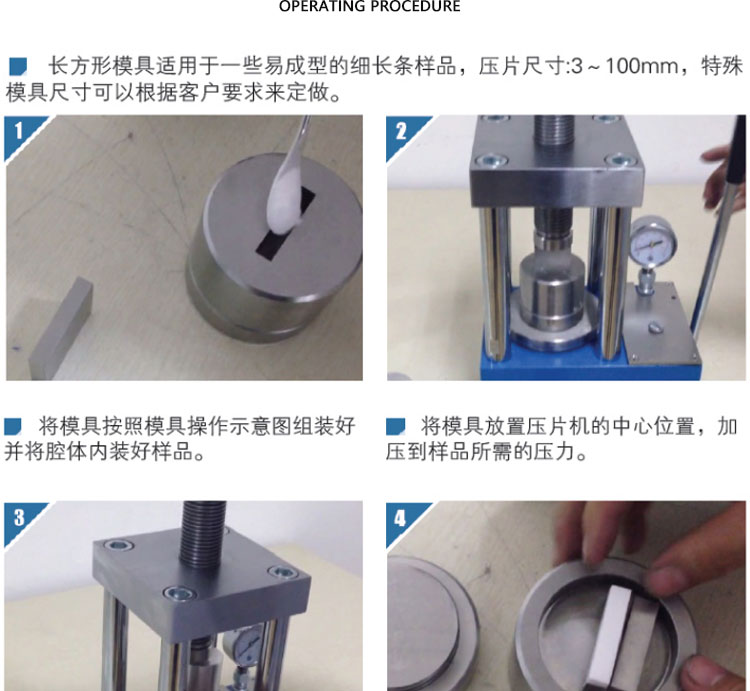 OPERATING PROCEDURE

长方形模具适用于一些易成型的细长条样品，压片尺寸:3～100mm，特殊模具尺寸可以根据客户要求来定做。

1

2

将模具按照模具操作示意图组装好并将腔体内装好样品。

将模具放置压片机的中心位置，加压到样品所需的压力。

3

4